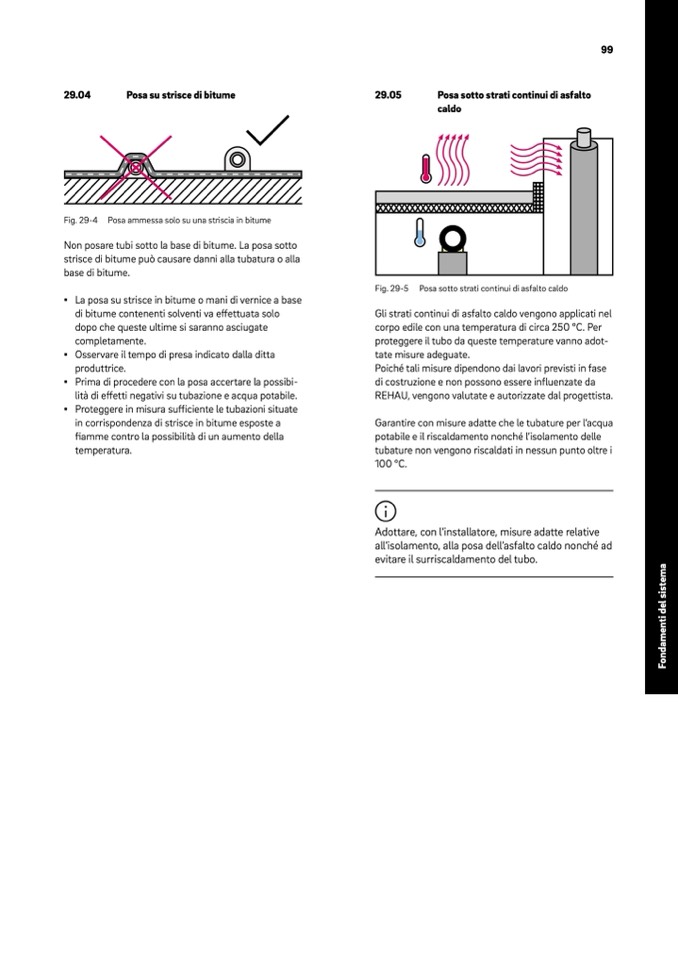 99

29.04 Posa su strisce di bitume

Fig. 29-4 Posa ammessa solo su una striscia in bitume

Non posare tubi sotto la base di bitume. La posa sotto strisce di bitume può causare danni alla tubatura o alla base di bitume.

• La posa su strisce in bitume o mani di vernice a base di bitume contenenti solventi va effettuata solo dopo che queste ultime si saranno asciugate completamente.
• Osservare il tempo di presa indicato dalla ditta produttrice.
• Prima di procedere con la posa accertare la possibilità di effetti negativi su tubazione e acqua potabile.
• Proteggere in misura sufficiente le tubazioni situate in corrispondenza di strisce in bitume esposte a fiamme contro la possibilità di un aumento della temperatura.

29.05 Posa sotto strati continui di asfalto caldo

Fig. 29-5 Posa sotto strati continui di asfalto caldo

Gli strati continui di asfalto caldo vengono applicati nel corpo edile con una temperatura di circa 250 °C. Per proteggere il tubo da queste temperature vanno adottate misure adeguate.
Poiché tali misure dipendono dai lavori previsti in fase di costruzione e non possono essere influenzate da REHAU, vengono valutate e autorizzate dal progettista.

Garantire con misure adatte che le tubature per l'acqua potabile e il riscaldamento nonché l'isolamento delle tubature non vengono riscaldati in nessun punto oltre i 100 °C.

Adottare, con l'installatore, misure adatte relative all'isolamento, alla posa dell'asfalto caldo nonché ad evitare il surriscaldamento del tubo.

Fondamenti del sistema