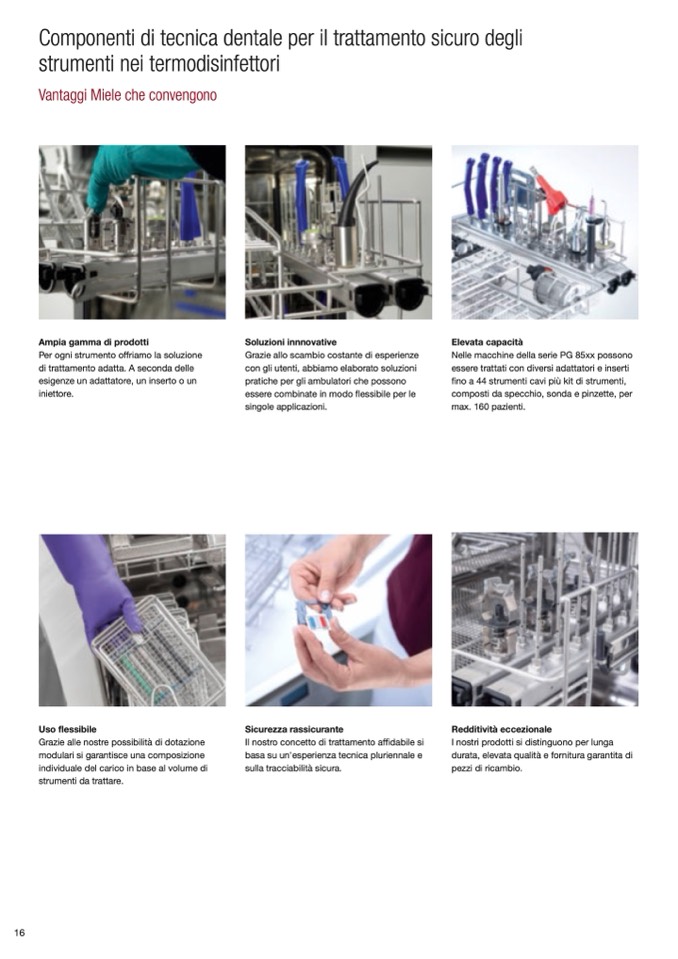 Componenti di tecnica dentale per il trattamento sicuro degli strumenti nei termodisinfettori

Vantaggi Miele che convengono

Ampia gamma di prodotti
Per ogni strumento offriamo la soluzione di trattamento adatta. A seconda delle esigenze un adattatore, un inserto o un iniettore.

Soluzioni innnovative
Grazie allo scambio costante di esperienze con gli utenti, abbiamo elaborato soluzioni pratiche per gli ambulatori che possono essere combinate in modo flessibile per le singole applicazioni.

Elevata capacità
Nelle macchine della serie PG 85xx possono essere trattati con diversi adattatori e inserti fino a 44 strumenti cavi più kit di strumenti, composti da specchio, sonda e pinzette, per max. 160 pazienti.

Uso flessibile
Grazie alle nostre possibilità di dotazione modulari si garantisce una composizione individuale del carico in base al volume di strumenti da trattare.

Sicurezza rassicurante
Il nostro concetto di trattamento affidabile si basa su un'esperienza tecnica pluriennale e sulla tracciabilità sicura.

Redditività eccezionale
I nostri prodotti si distinguono per lunga durata, elevata qualità e fornitura garantita di pezzi di ricambio.

16