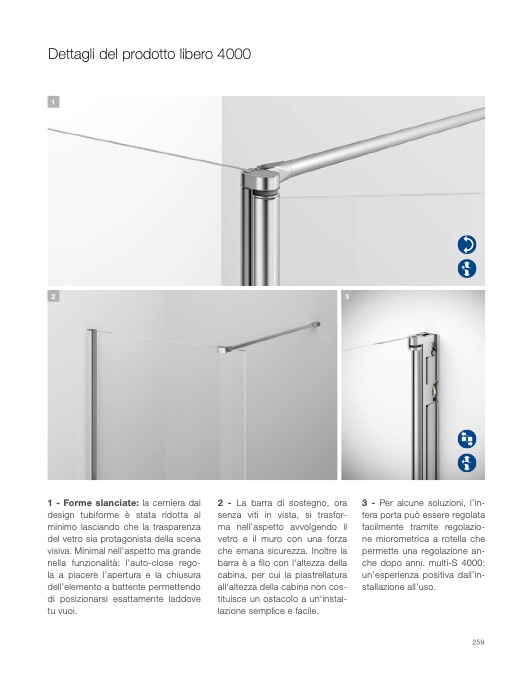 Dettagli del prodotto libero 4000

1

2

3

1 - Forme slanciate: la cerniera dal design tubiforme è stata ridotta al minimo lasciando che la trasparenza del vetro sia protagonista della scena visiva. Minimal nell'aspetto ma grande nella funzionalità: l'auto-close regola a piacere l'apertura e la chiusura dell'elemento a battente permettendo di posizionarsi esattamente laddove tu vuoi.

2 - La barra di sostegno, ora senza viti in vista, si trasforma nell'aspetto avvolgendo il vetro e il muro con una forza che emana sicurezza. Inoltre la barra è a filo con l'altezza della cabina, per cui la piastrellatura all'altezza della cabina non costituisce un ostacolo a un'installazione semplice e facile.

3 - Per alcune soluzioni, l'intera porta può essere regolata facilmente tramite regolazione micrometrica a rotella che permette una regolazione anche dopo anni. multi-S 4000: un'esperienza positiva dall'installazione all'uso.

259