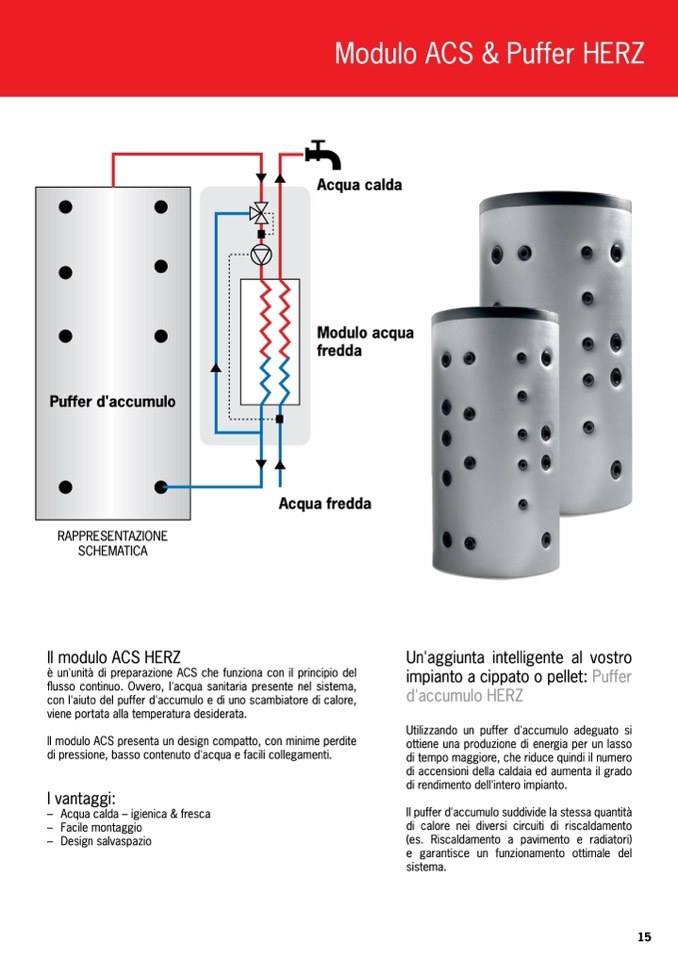 Modulo ACS & Puffer HERZ

Acqua calda

Modulo acqua fredda

Puffer d'accumulo

Acqua fredda

RAPPRESENTAZIONE SCHEMATICA

Il modulo ACS HERZ
è un'unità di preparazione ACS che funziona con il principio del flusso continuo. Ovvero, l'acqua sanitaria presente nel sistema, con l'aiuto del puffer d'accumulo e di uno scambiatore di calore, viene portata alla temperatura desiderata.

Il modulo ACS presenta un design compatto, con minime perdite di pressione, basso contenuto d'acqua e facili collegamenti.

I vantaggi:
– Acqua calda – igienica & fresca
– Facile montaggio
– Design salvaspazio

Un'aggiunta intelligente al vostro impianto a cippato o pellet: Puffer d'accumulo HERZ

Utilizzando un puffer d'accumulo adeguato si ottiene una produzione di energia per un lasso di tempo maggiore, che riduce quindi il numero di accensioni della caldaia ed aumenta il grado di rendimento dell'intero impianto.

Il puffer d'accumulo suddivide la stessa quantità di calore nei diversi circuiti di riscaldamento (es. Riscaldamento a pavimento e radiatori) e garantisce un funzionamento ottimale del sistema.

15