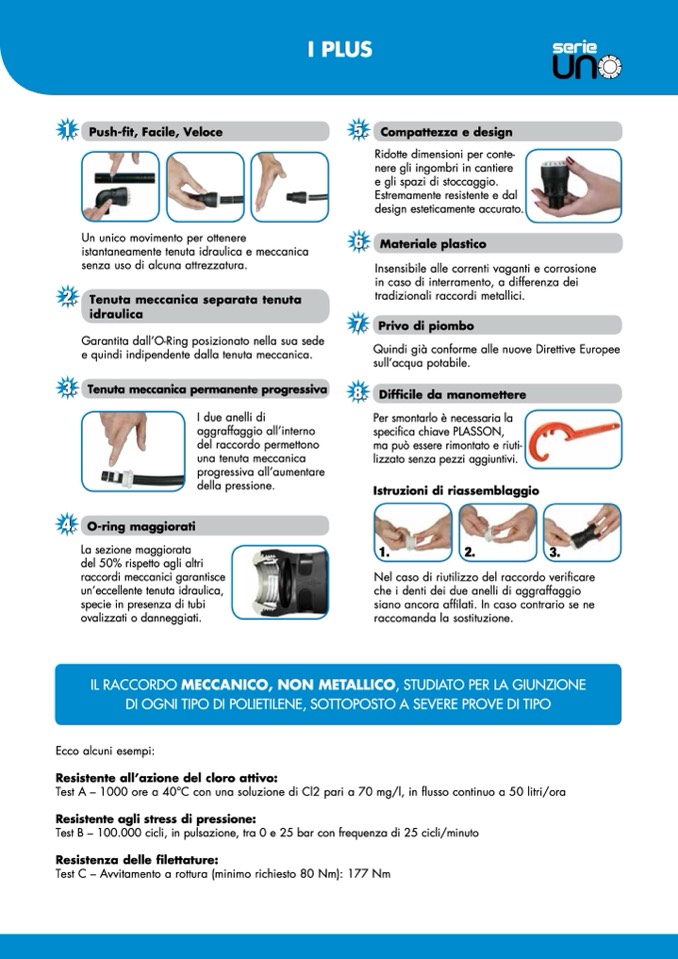 I PLUS

serie UNO

1. Push-fit, Facile, Veloce

Un unico movimento per ottenere istantaneamente tenuta idraulica e meccanica senza uso di alcuna attrezzatura.

2. Tenuta meccanica separata tenuta idraulica

Garantita dall'O-Ring posizionato nella sua sede e quindi indipendente dalla tenuta meccanica.

3. Tenuta meccanica permanente progressiva

I due anelli di aggraffaggio all'interno del raccordo permettono una tenuta meccanica progressiva all'aumentare della pressione.

4. O-ring maggiorati

La sezione maggiorata del 50% rispetto agli altri raccordi meccanici garantisce un'eccellente tenuta idraulica, specie in presenza di tubi ovalizzati o danneggiati.

5. Compattezza e design

Ridotte dimensioni per contenere gli ingombri in cantiere e gli spazi di stoccaggio. Estremamente resistente e dal design esteticamente accurato.

6. Materiale plastico

Insensibile alle correnti vaganti e corrosione in caso di interramento, a differenza dei tradizionali raccordi metallici.

7. Privo di piombo

Quindi già conforme alle nuove Direttive Europee sull'acqua potabile.

8. Difficile da manomettere

Per smontarlo è necessaria la specifica chiave PLASSON, ma può essere rimontato e riutilizzato senza pezzi aggiuntivi.

Istruzioni di riassemblaggio

1. 2. 3.

Nel caso di riutilizzo del raccordo verificare che i denti dei due anelli di aggraffaggio siano ancora affilati. In caso contrario se ne raccomanda la sostituzione.

IL RACCORDO MECCANICO, NON METALLICO, STUDIATO PER LA GIUNZIONE DI OGNI TIPO DI POLIETILENE, SOTTOPOSTO A SEVERE PROVE DI TIPO

Ecco alcuni esempi:

Resistente all'azione del cloro attivo:
Test A – 1000 ore a 40°C con una soluzione di Cl2 pari a 70 mg/l, in flusso continuo a 50 litri/ora

Resistente agli stress di pressione:
Test B – 100.000 cicli, in pulsazione, tra 0 e 25 bar con frequenza di 25 cicli/minuto

Resistenza delle filettature:
Test C – Avvitamento a rottura (minimo richiesto 80 Nm): 177 Nm