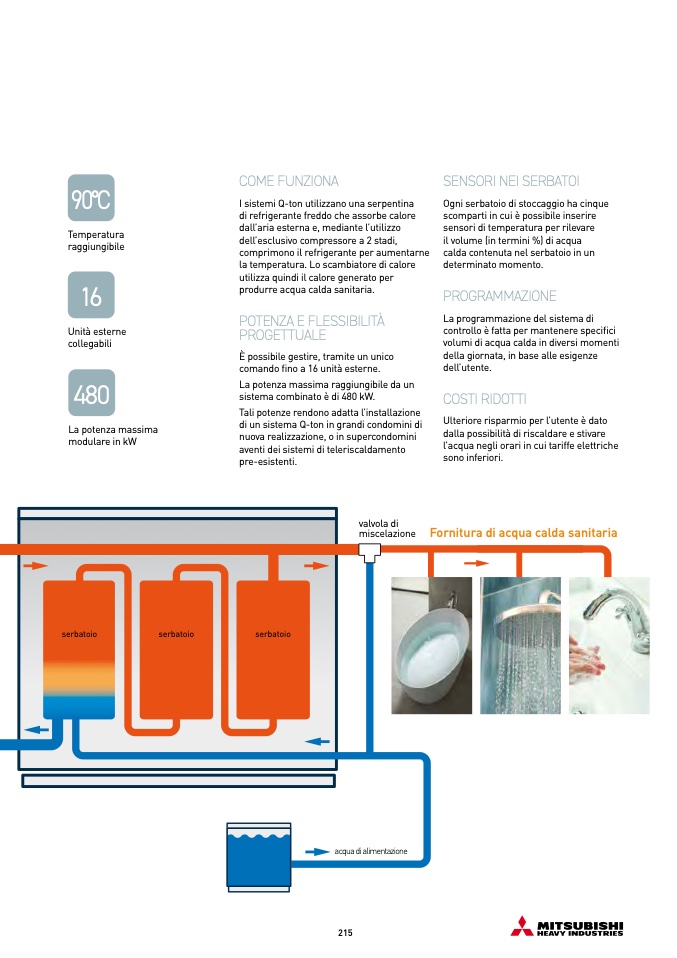 90°C

Temperatura raggiungibile

16

Unità esterne collegabili

480

La potenza massima modulare in kW

COME FUNZIONA

I sistemi Q-ton utilizzano una serpentina di refrigerante freddo che assorbe calore dall'aria esterna e, mediante l'utilizzo dell'esclusivo compressore a 2 stadi, comprimono il refrigerante per aumentarne la temperatura. Lo scambiatore di calore utilizza quindi il calore generato per produrre acqua calda sanitaria.

POTENZA E FLESSIBILITÀ PROGETTUALE

È possibile gestire, tramite un unico comando fino a 16 unità esterne.

La potenza massima raggiungibile da un sistema combinato è di 480 kW.

Tali potenze rendono adatta l'installazione di un sistema Q-ton in grandi condomini di nuova realizzazione, o in supercondomini aventi dei sistemi di teleriscaldamento pre-esistenti.

SENSORI NEI SERBATOI

Ogni serbatoio di stoccaggio ha cinque scomparti in cui è possibile inserire sensori di temperatura per rilevare il volume (in termini %) di acqua calda contenuta nel serbatoio in un determinato momento.

PROGRAMMAZIONE

La programmazione del sistema di controllo è fatta per mantenere specifici volumi di acqua calda in diversi momenti della giornata, in base alle esigenze dell'utente.

COSTI RIDOTTI

Ulteriore risparmio per l'utente è dato dalla possibilità di riscaldare e stivare l'acqua negli orari in cui tariffe elettriche sono inferiori.

valvola di miscelazione

Fornitura di acqua calda sanitaria

serbatoio

serbatoio

serbatoio

acqua di alimentazione

215

MITSUBISHI HEAVY INDUSTRIES