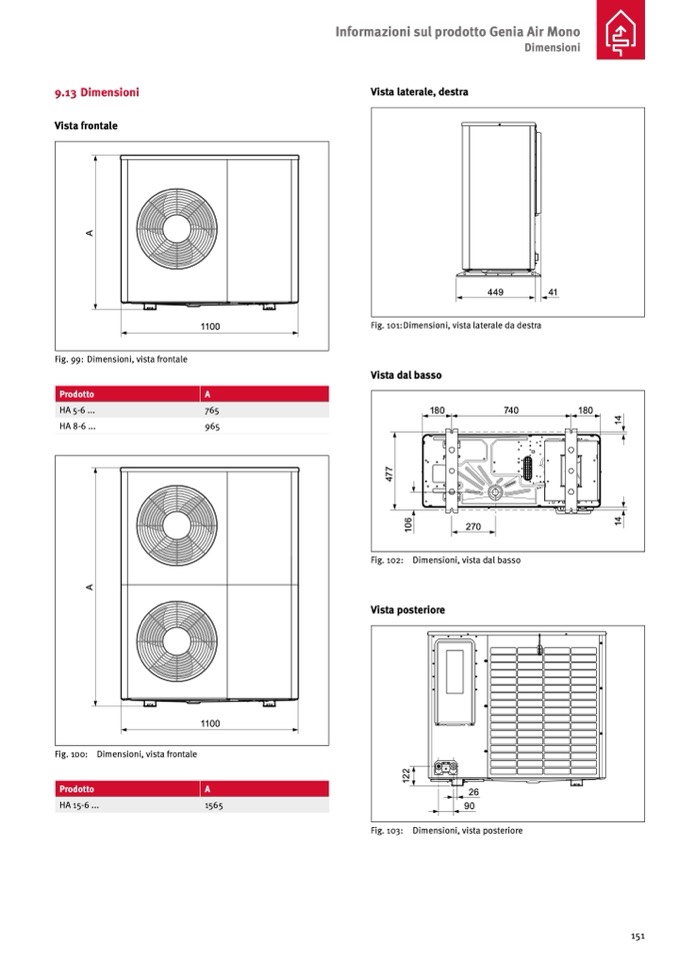 Informazioni sul prodotto Genia Air Mono
Dimensioni

9.13 Dimensioni

Vista frontale

A

1100

Fig. 99: Dimensioni, vista frontale

| Prodotto | A |
|---|---|
| HA 5-6 ... | 765 |
| HA 8-6 ... | 965 |

A

1100

Fig. 100: Dimensioni, vista frontale

| Prodotto | A |
|---|---|
| HA 15-6 ... | 1565 |

Vista laterale, destra

449

41

Fig. 101: Dimensioni, vista laterale da destra

Vista dal basso

180

740

180

14

477

106

270

14

Fig. 102: Dimensioni, vista dal basso

Vista posteriore

122

26

90

Fig. 103: Dimensioni, vista posteriore

151