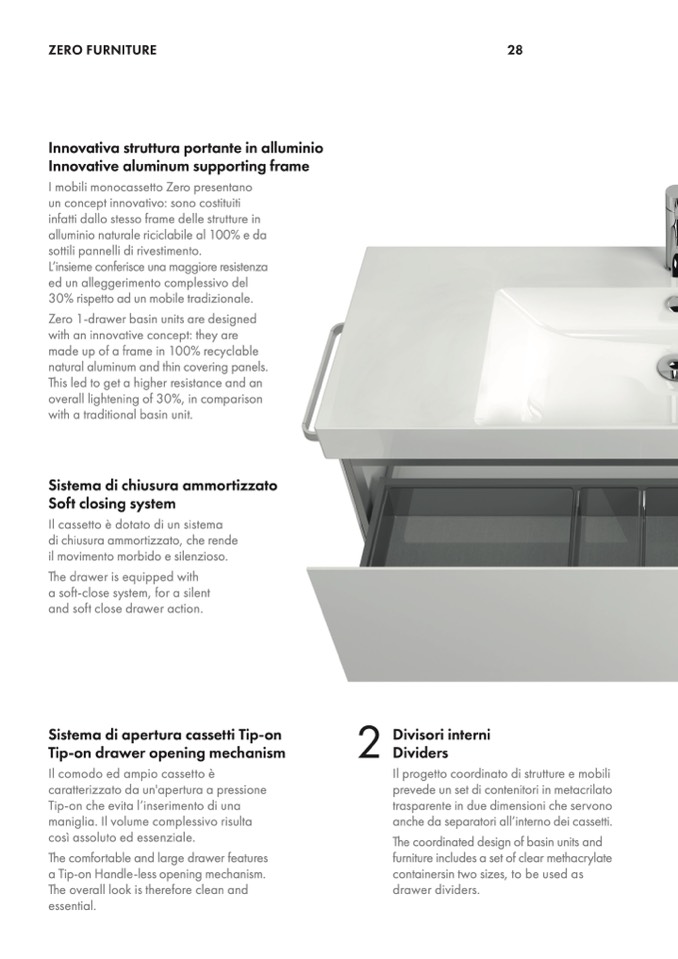 ZERO FURNITURE

28

Innovativa struttura portante in alluminio
Innovative aluminum supporting frame

I mobili monocassetto Zero presentano un concept innovativo: sono costituiti infatti dallo stesso frame delle strutture in alluminio naturale riciclabile al 100% e da sottili pannelli di rivestimento.
L'insieme conferisce una maggiore resistenza ed un alleggerimento complessivo del 30% rispetto ad un mobile tradizionale.

Zero 1-drawer basin units are designed with an innovative concept: they are made up of a frame in 100% recyclable natural aluminum and thin covering panels. This led to get a higher resistance and an overall lightening of 30%, in comparison with a traditional basin unit.

Sistema di chiusura ammortizzato
Soft closing system

Il cassetto è dotato di un sistema di chiusura ammortizzato, che rende il movimento morbido e silenzioso.

The drawer is equipped with a soft-close system, for a silent and soft close drawer action.

Sistema di apertura cassetti Tip-on
Tip-on drawer opening mechanism

Il comodo ed ampio cassetto è caratterizzato da un'apertura a pressione Tip-on che evita l'inserimento di una maniglia. Il volume complessivo risulta così assoluto ed essenziale.

The comfortable and large drawer features a Tip-on Handle-less opening mechanism. The overall look is therefore clean and essential.

2 Divisori interni
Dividers

Il progetto coordinato di strutture e mobili prevede un set di contenitori in metacrilato trasparente in due dimensioni che servono anche da separatori all'interno dei cassetti.

The coordinated design of basin units and furniture includes a set of clear methacrylate containersin two sizes, to be used as drawer dividers.