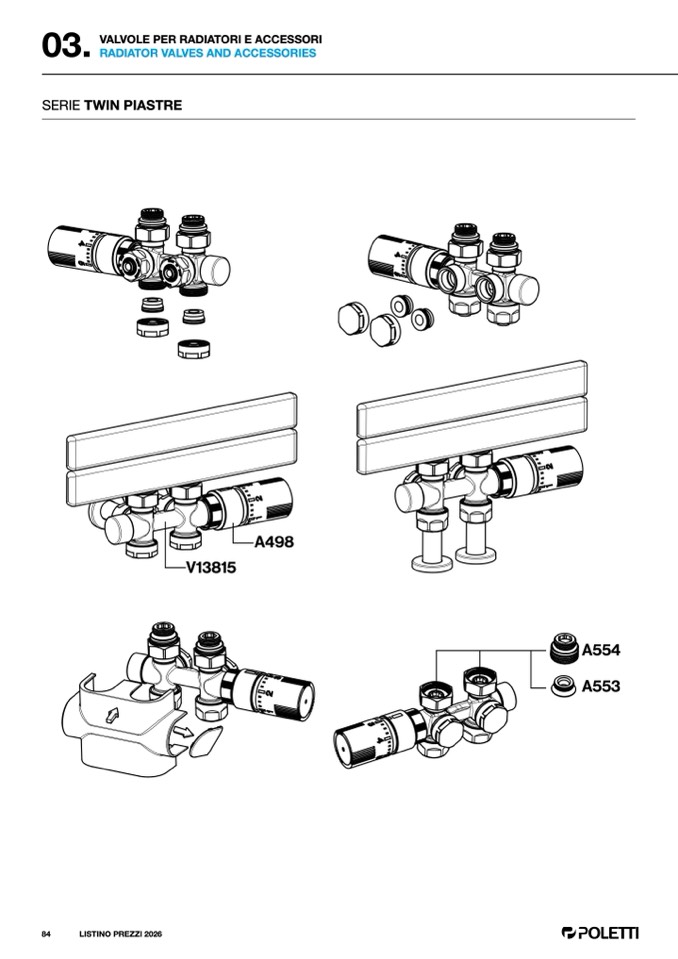 03. VALVOLE PER RADIATORI E ACCESSORI
RADIATOR VALVES AND ACCESSORIES

SERIE TWIN PIASTRE

A498

V13815

A554

A553

84 LISTINO PREZZI 2026

POLETTI