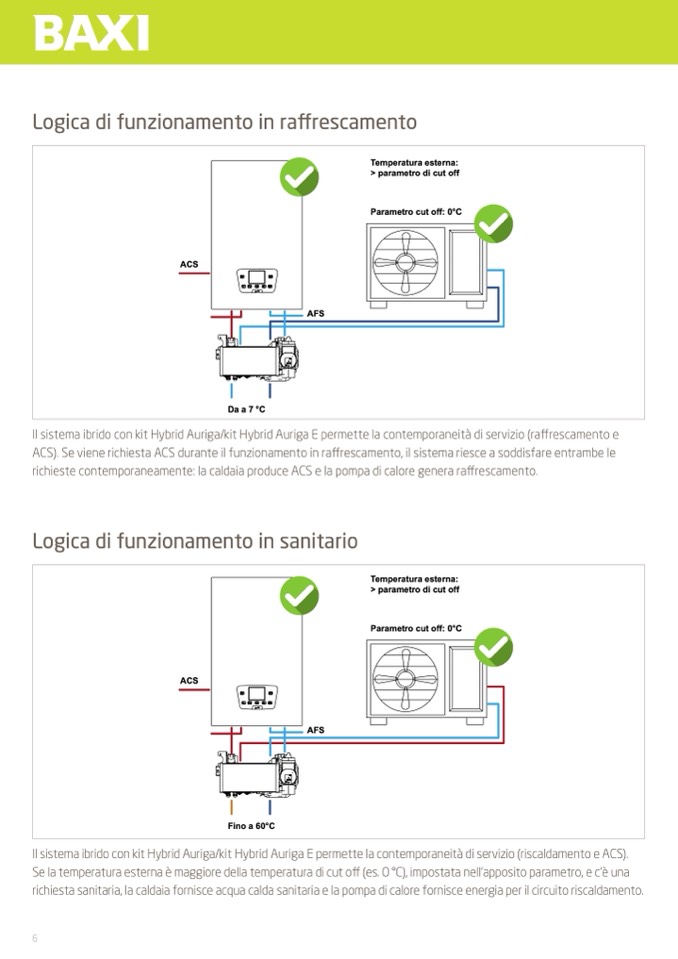 BAXI

Logica di funzionamento in raffrescamento

Temperatura esterna:
> parametro di cut off

Parametro cut off: 0°C

ACS

AFS

Da a 7 °C

Il sistema ibrido con kit Hybrid Auriga/kit Hybrid Auriga E permette la contemporaneità di servizio (raffrescamento e ACS). Se viene richiesta ACS durante il funzionamento in raffrescamento, il sistema riesce a soddisfare entrambe le richieste contemporaneamente: la caldaia produce ACS e la pompa di calore genera raffrescamento.

Logica di funzionamento in sanitario

Temperatura esterna:
> parametro di cut off

Parametro cut off: 0°C

ACS

AFS

Fino a 60°C

Il sistema ibrido con kit Hybrid Auriga/kit Hybrid Auriga E permette la contemporaneità di servizio (riscaldamento e ACS). Se la temperatura esterna è maggiore della temperatura di cut off (es. 0 °C), impostata nell'apposito parametro, e c'è una richiesta sanitaria, la caldaia fornisce acqua calda sanitaria e la pompa di calore fornisce energia per il circuito riscaldamento.

6