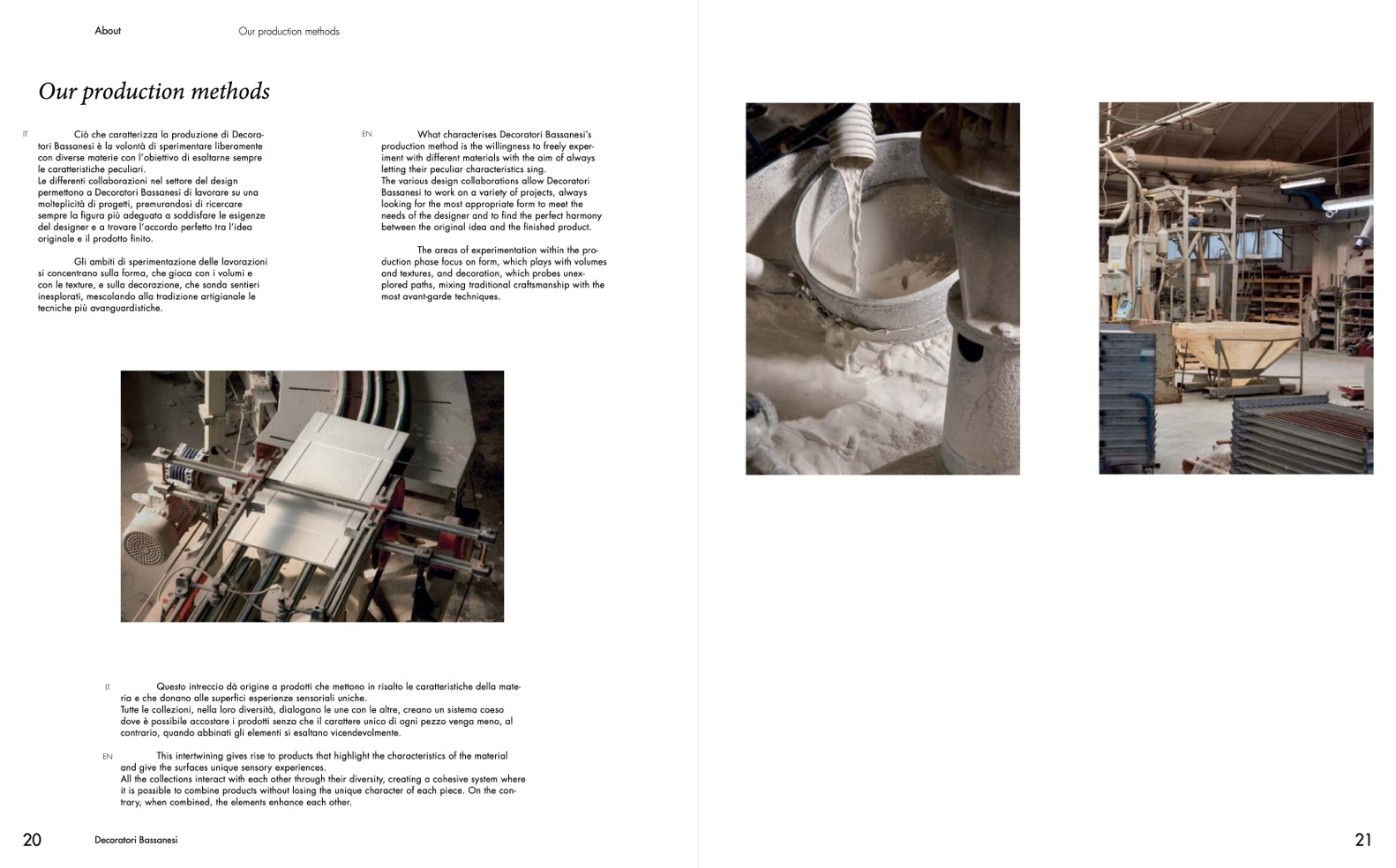 About

Our production methods

Our production methods

IT

Ciò che caratterizza la produzione di Decoratori Bassanesi è la volontà di sperimentare liberamente con diverse materie con l'obiettivo di esaltarne sempre le caratteristiche peculiari.
Le differenti collaborazioni nel settore del design permettono a Decoratori Bassanesi di lavorare su una molteplicità di progetti, premurandosi di ricercare sempre la figura più adeguata a soddisfare le esigenze del designer e a trovare l'accordo perfetto tra l'idea originale e il prodotto finito.

Gli ambiti di sperimentazione delle lavorazioni si concentrano sulla forma, che gioca con i volumi e con le texture, e sulla decorazione, che sonda sentieri inesplorati, mescolando alla tradizione artigianale le tecniche più avanguardistiche.

EN

What characterises Decoratori Bassanesi's production method is the willingness to freely experiment with different materials with the aim of always letting their peculiar characteristics sing.
The various design collaborations allow Decoratori Bassanesi to work on a variety of projects, always looking for the most appropriate form to meet the needs of the designer and to find the perfect harmony between the original idea and the finished product.

The areas of experimentation within the production phase focus on form, which plays with volumes and textures, and decoration, which probes unexplored paths, mixing traditional craftsmanship with the most avant-garde techniques.

IT

Questo intreccio dà origine a prodotti che mettono in risalto le caratteristiche della materia e che donano alle superfici esperienze sensoriali uniche.
Tutte le collezioni, nella loro diversità, dialogano le une con le altre, creano un sistema coeso dove è possibile accostare i prodotti senza che il carattere unico di ogni pezzo venga meno, al contrario, quando abbinati gli elementi si esaltano vicendevolmente.

EN

This intertwining gives rise to products that highlight the characteristics of the material and give the surfaces unique sensory experiences.
All the collections interact with each other through their diversity, creating a cohesive system where it is possible to combine products without losing the unique character of each piece. On the contrary, when combined, the elements enhance each other.

20

Decoratori Bassanesi

21