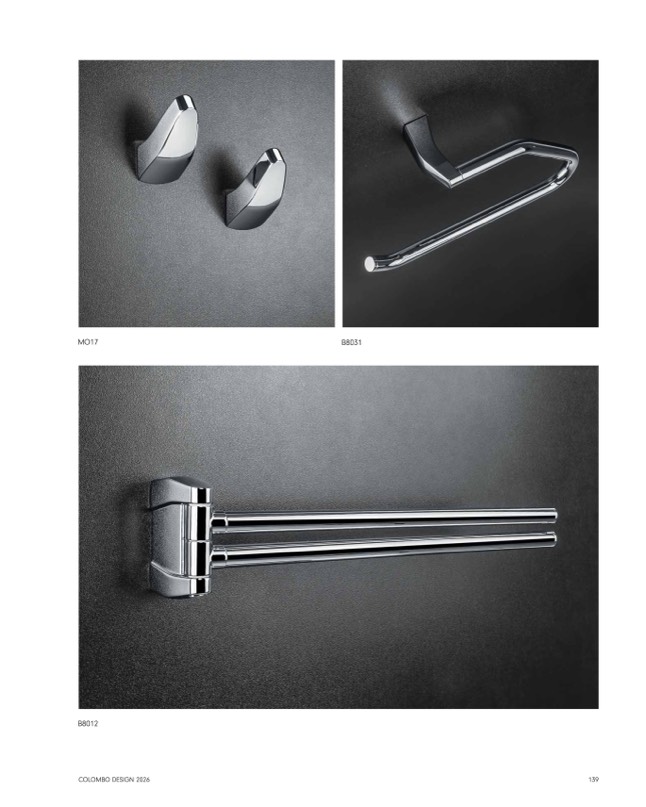 MO17

B8031

B8012

COLOMBO DESIGN 2026

139