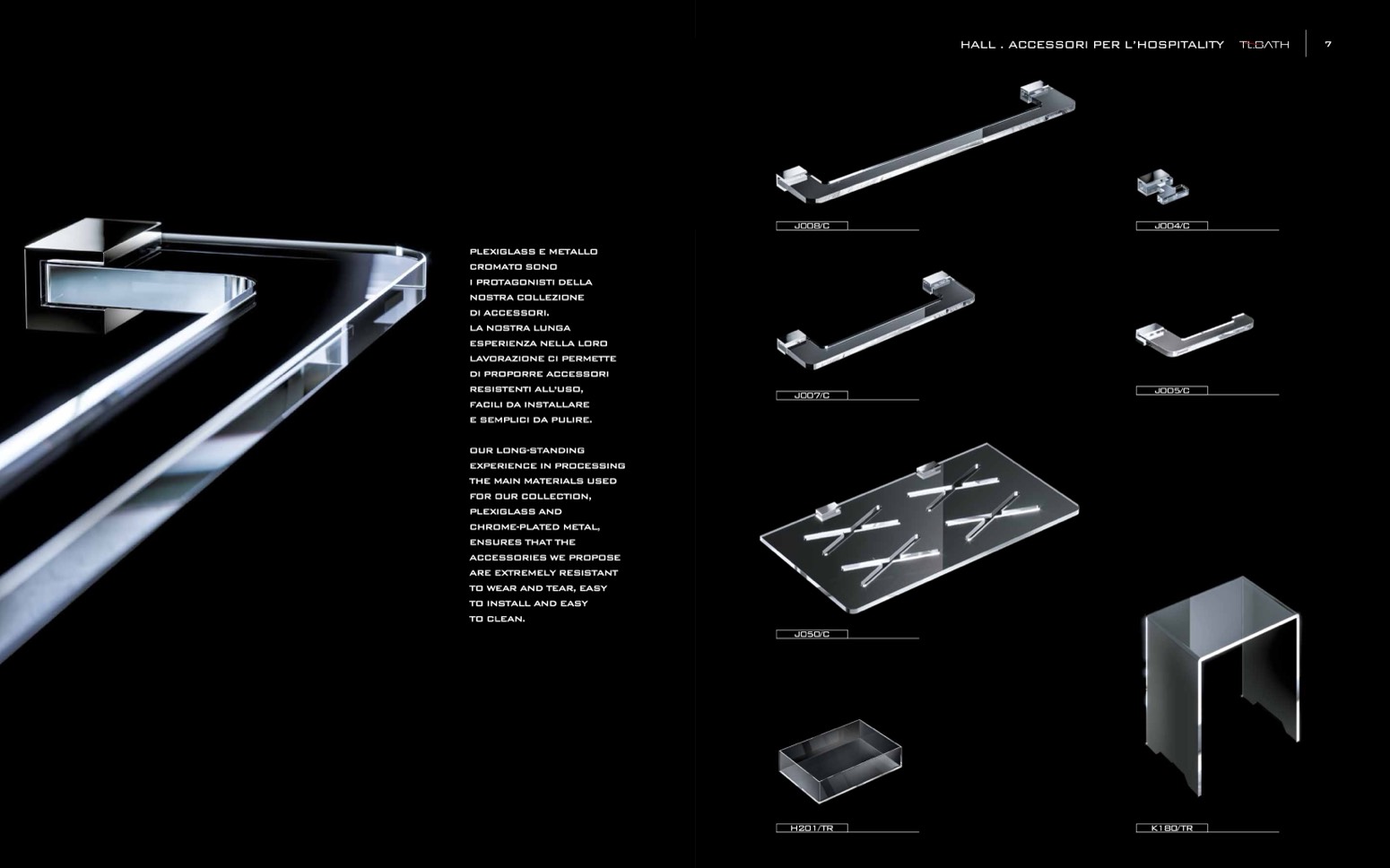 HALL . ACCESSORI PER L'HOSPITALITY TLBATH 7

PLEXIGLASS E METALLO CROMATO SONO I PROTAGONISTI DELLA NOSTRA COLLEZIONE DI ACCESSORI. LA NOSTRA LUNGA ESPERIENZA NELLA LORO LAVORAZIONE CI PERMETTE DI PROPORRE ACCESSORI RESISTENTI ALL'USO, FACILI DA INSTALLARE E SEMPLICI DA PULIRE.

OUR LONG-STANDING EXPERIENCE IN PROCESSING THE MAIN MATERIALS USED FOR OUR COLLECTION, PLEXIGLASS AND CHROME-PLATED METAL, ENSURES THAT THE ACCESSORIES WE PROPOSE ARE EXTREMELY RESISTANT TO WEAR AND TEAR, EASY TO INSTALL AND EASY TO CLEAN.

J008/C

J004/C

J007/C

J005/C

J050/C

H201/TR

K180/TR