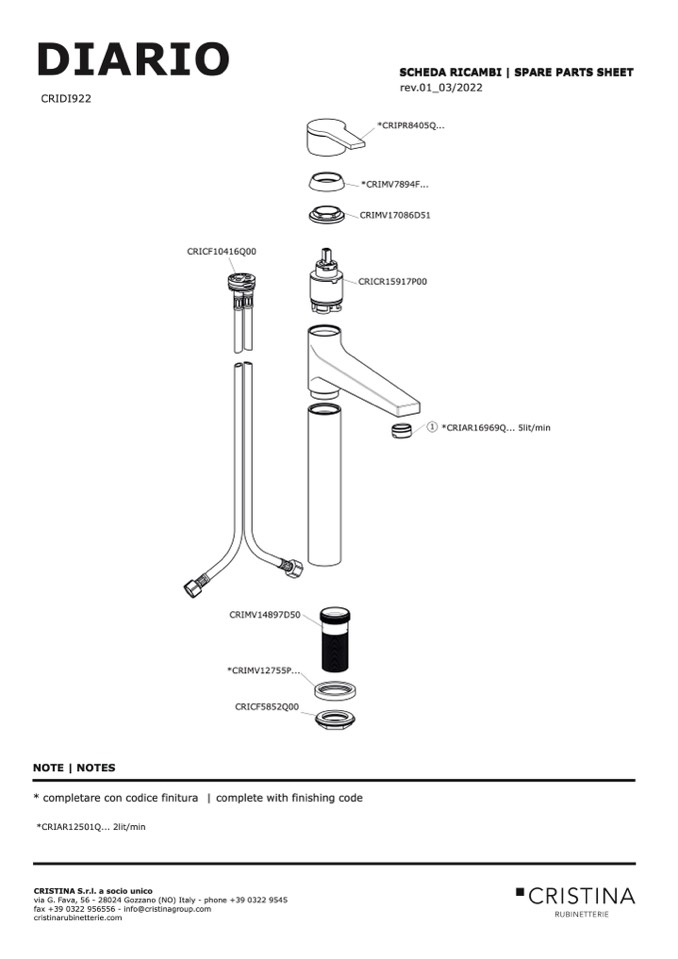 DIARIO

CRIDI922

SCHEDA RICAMBI | SPARE PARTS SHEET
rev.01_03/2022

*CRIPR8405Q...

*CRIMV7894F...

CRIMV17086D51

CRICF10416Q00

CRICR15917P00

① *CRIAR16969Q... 5lit/min

CRIMV14897D50

*CRIMV12755P...

CRICF5852Q00

NOTE | NOTES

* completare con codice finitura | complete with finishing code

*CRIAR12501Q... 2lit/min

CRISTINA S.r.l. a socio unico
via G. Fava, 56 - 28024 Gozzano (NO) Italy - phone +39 0322 9545
fax +39 0322 956556 - info@cristinagroup.com
cristinarubinetterie.com

CRISTINA
RUBINETTERIE