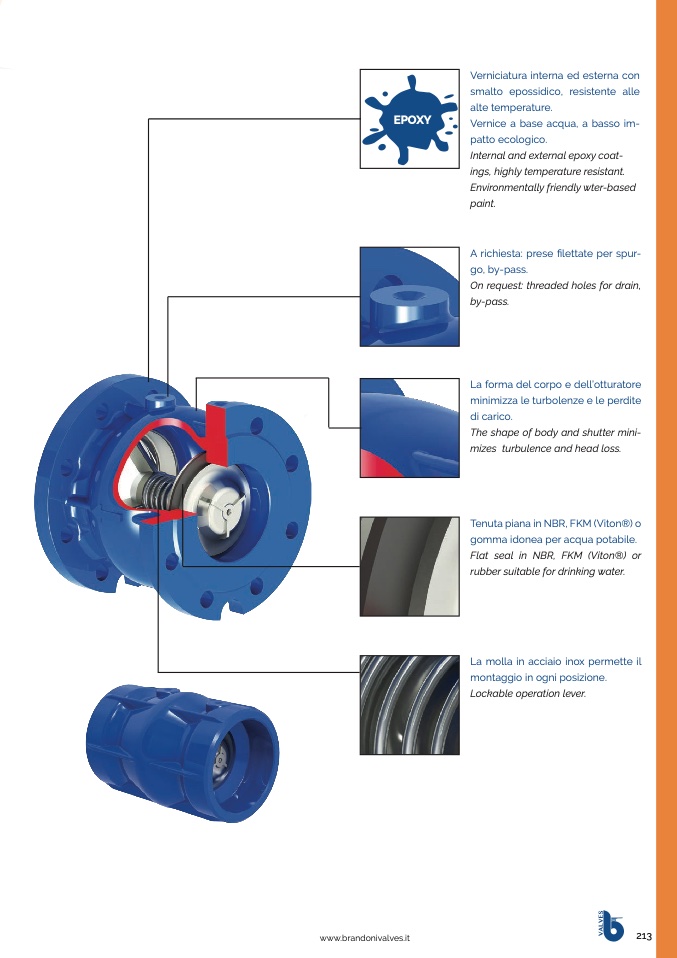 EPOXY

Verniciatura interna ed esterna con smalto epossidico, resistente alle alte temperature.
Vernice a base acqua, a basso impatto ecologico.
Internal and external epoxy coatings, highly temperature resistant. Environmentally friendly wter-based paint.

A richiesta: prese filettate per spurgo, by-pass.
On request: threaded holes for drain, by-pass.

La forma del corpo e dell'otturatore minimizza le turbolenze e le perdite di carico.
The shape of body and shutter minimizes turbulence and head loss.

Tenuta piana in NBR, FKM (Viton®) o gomma idonea per acqua potabile.
Flat seal in NBR, FKM (Viton®) or rubber suitable for drinking water.

La molla in acciaio inox permette il montaggio in ogni posizione.
Lockable operation lever.

www.brandonivalves.it

VALVES

213