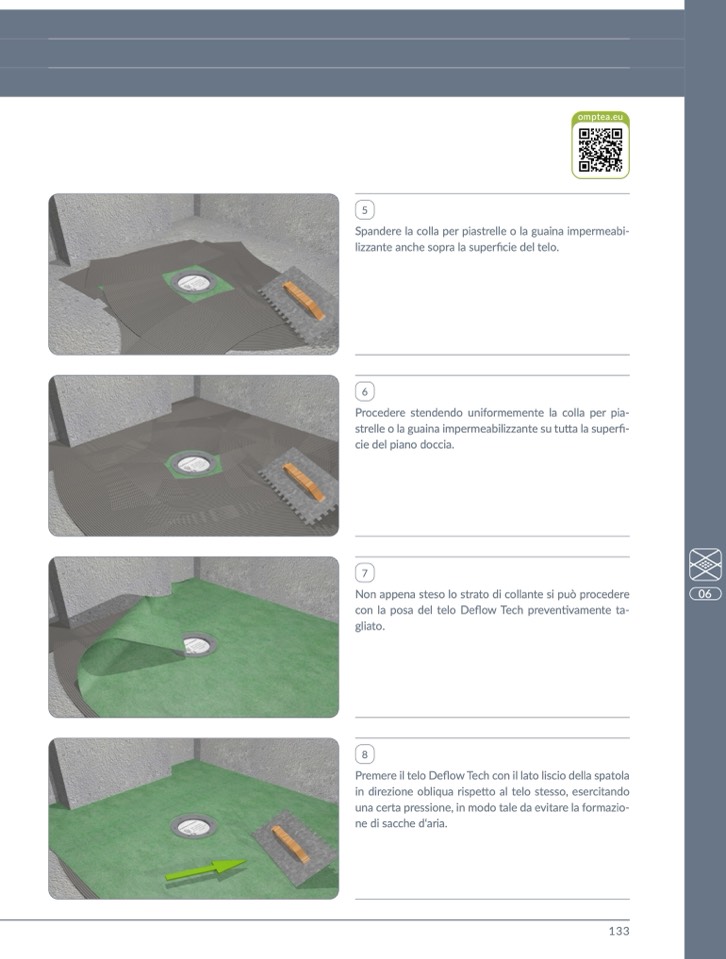 omptea.eu

5

Spandere la colla per piastrelle o la guaina impermeabilizzante anche sopra la superficie del telo.

6

Procedere stendendo uniformemente la colla per piastrelle o la guaina impermeabilizzante su tutta la superficie del piano doccia.

7

Non appena steso lo strato di collante si può procedere con la posa del telo Deflow Tech preventivamente tagliato.

8

Premere il telo Deflow Tech con il lato liscio della spatola in direzione obliqua rispetto al telo stesso, esercitando una certa pressione, in modo tale da evitare la formazione di sacche d'aria.

06

133