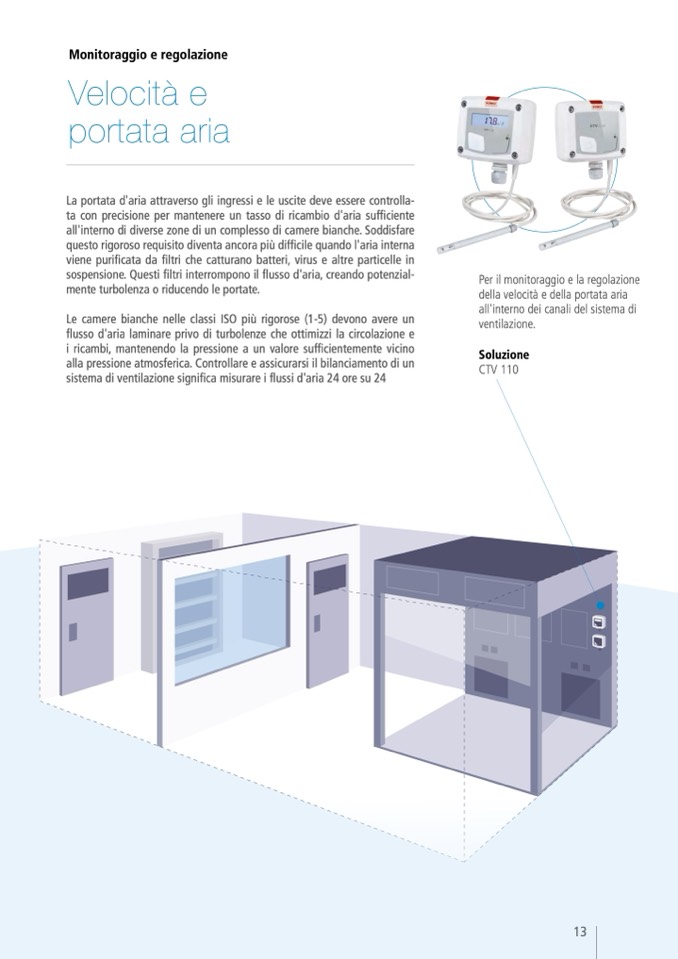 Monitoraggio e regolazione

Velocità e portata aria

La portata d'aria attraverso gli ingressi e le uscite deve essere controllata con precisione per mantenere un tasso di ricambio d'aria sufficiente all'interno di diverse zone di un complesso di camere bianche. Soddisfare questo rigoroso requisito diventa ancora più difficile quando l'aria interna viene purificata da filtri che catturano batteri, virus e altre particelle in sospensione. Questi filtri interrompono il flusso d'aria, creando potenzialmente turbolenza o riducendo le portate.

Le camere bianche nelle classi ISO più rigorose (1-5) devono avere un flusso d'aria laminare privo di turbolenze che ottimizzi la circolazione e i ricambi, mantenendo la pressione a un valore sufficientemente vicino alla pressione atmosferica. Controllare e assicurarsi il bilanciamento di un sistema di ventilazione significa misurare i flussi d'aria 24 ore su 24

Per il monitoraggio e la regolazione della velocità e della portata aria all'interno dei canali del sistema di ventilazione.

Soluzione
CTV 110

13