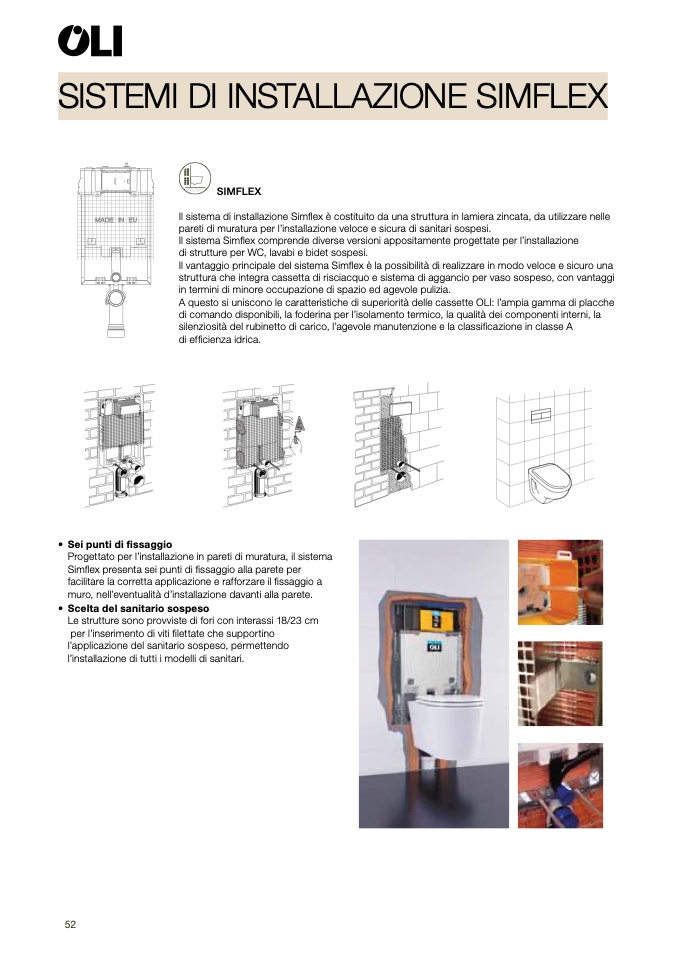 OLI

SISTEMI DI INSTALLAZIONE SIMFLEX

MADE IN EU

SIMFLEX

Il sistema di installazione Simflex è costituito da una struttura in lamiera zincata, da utilizzare nelle pareti di muratura per l'installazione veloce e sicura di sanitari sospesi.
Il sistema Simflex comprende diverse versioni appositamente progettate per l'installazione di strutture per WC, lavabi e bidet sospesi.
Il vantaggio principale del sistema Simflex è la possibilità di realizzare in modo veloce e sicuro una struttura che integra cassetta di risciacquo e sistema di aggancio per vaso sospeso, con vantaggi in termini di minore occupazione di spazio ed agevole pulizia.
A questo si uniscono le caratteristiche di superiorità delle cassette OLI: l'ampia gamma di placche di comando disponibili, la foderina per l'isolamento termico, la qualità dei componenti interni, la silenziosità del rubinetto di carico, l'agevole manutenzione e la classificazione in classe A di efficienza idrica.

• Sei punti di fissaggio
Progettato per l'installazione in pareti di muratura, il sistema Simflex presenta sei punti di fissaggio alla parete per facilitare la corretta applicazione e rafforzare il fissaggio a muro, nell'eventualità d'installazione davanti alla parete.
• Scelta del sanitario sospeso
Le strutture sono provviste di fori con interassi 18/23 cm per l'inserimento di viti filettate che supportino l'applicazione del sanitario sospeso, permettendo l'installazione di tutti i modelli di sanitari.

OLI

52