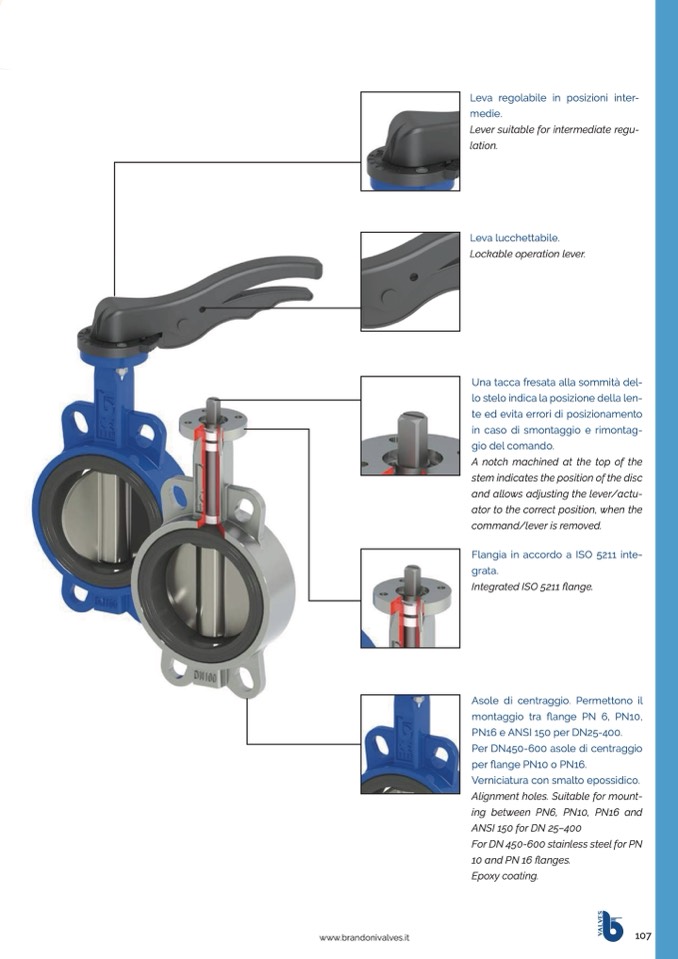 Leva regolabile in posizioni intermedie.
Lever suitable for intermediate regulation.

Leva lucchettabile.
Lockable operation lever.

Una tacca fresata alla sommità dello stelo indica la posizione della lente ed evita errori di posizionamento in caso di smontaggio e rimontaggio del comando.
A notch machined at the top of the stem indicates the position of the disc and allows adjusting the lever/actuator to the correct position, when the command/lever is removed.

Flangia in accordo a ISO 5211 integrata.
Integrated ISO 5211 flange.

Asole di centraggio. Permettono il montaggio tra flange PN 6, PN10, PN16 e ANSI 150 per DN25-400.
Per DN450-600 asole di centraggio per flange PN10 o PN16.
Verniciatura con smalto epossidico.
Alignment holes. Suitable for mounting between PN6, PN10, PN16 and ANSI 150 for DN 25-400
For DN 450-600 stainless steel for PN 10 and PN 16 flanges.
Epoxy coating.

DN100

www.brandonivalves.it

VALVES

107