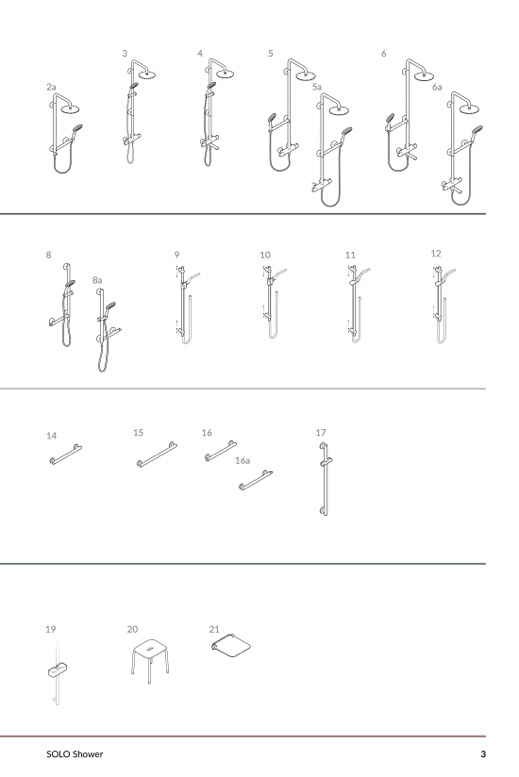 2a

3

4

5

5a

6

6a

8

8a

9

10

11

12

14

15

16

16a

17

19

20

21

SOLO Shower

3