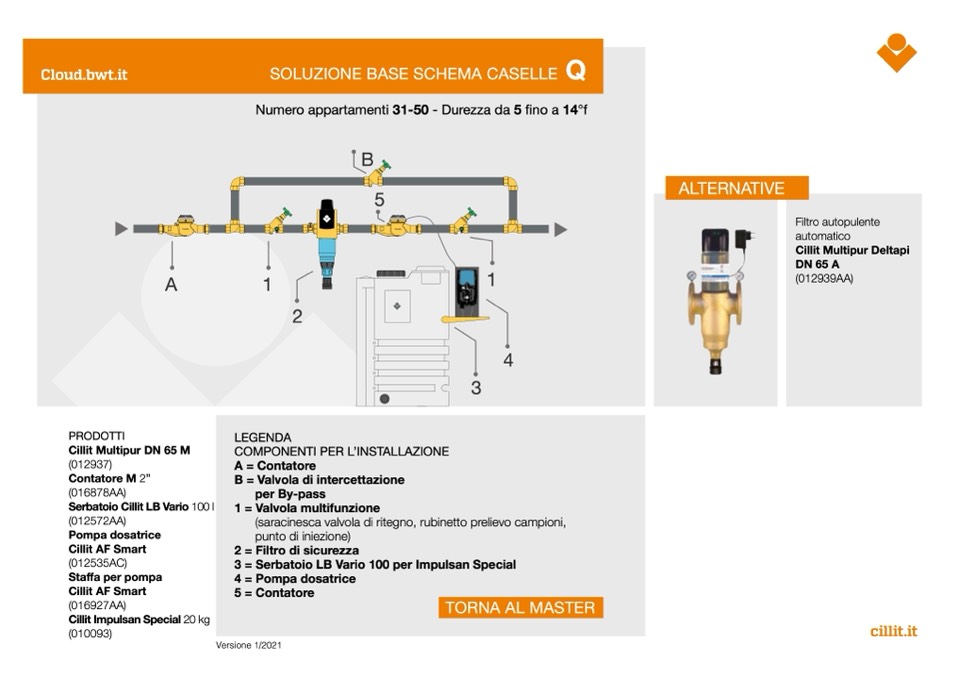 Cloud.bwt.it

SOLUZIONE BASE SCHEMA CASELLE Q

Numero appartamenti 31-50 - Durezza da 5 fino a 14°f

B

5

A

1

2

1

4

3

ALTERNATIVE

Filtro autopulente automatico
Cillit Multipur Deltapi DN 65 A
(012939AA)

PRODOTTI
Cillit Multipur DN 65 M
(012937)
Contatore M 2"
(016878AA)
Serbatoio Cillit LB Vario 100 l
(012572AA)
Pompa dosatrice
Cillit AF Smart
(012535AC)
Staffa per pompa
Cillit AF Smart
(016927AA)
Cillit Impulsan Special 20 kg
(010093)

LEGENDA
COMPONENTI PER L'INSTALLAZIONE
A = Contatore
B = Valvola di intercettazione per By-pass
1 = Valvola multifunzione
(saracinesca valvola di ritegno, rubinetto prelievo campioni, punto di iniezione)
2 = Filtro di sicurezza
3 = Serbatoio LB Vario 100 per Impulsan Special
4 = Pompa dosatrice
5 = Contatore

TORNA AL MASTER

Versione 1/2021

cillit.it