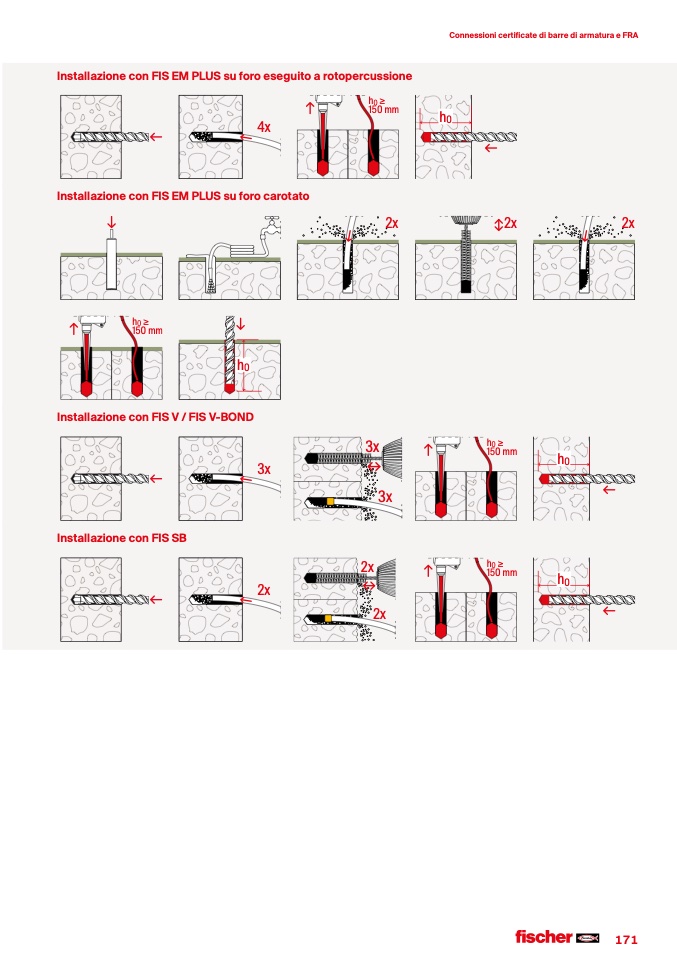 Connessioni certificate di barre di armatura e FRA

Installazione con FIS EM PLUS su foro eseguito a rotopercussione

4x

$h_0 \geq$ 150 mm

$h_0$

Installazione con FIS EM PLUS su foro carotato

2x

2x

2x

$h_0 \geq$ 150 mm

$h_0$

Installazione con FIS V / FIS V-BOND

3x

3x

3x

$h_0 \geq$ 150 mm

$h_0$

Installazione con FIS SB

2x

2x

2x

$h_0 \geq$ 150 mm

$h_0$

fischer

171