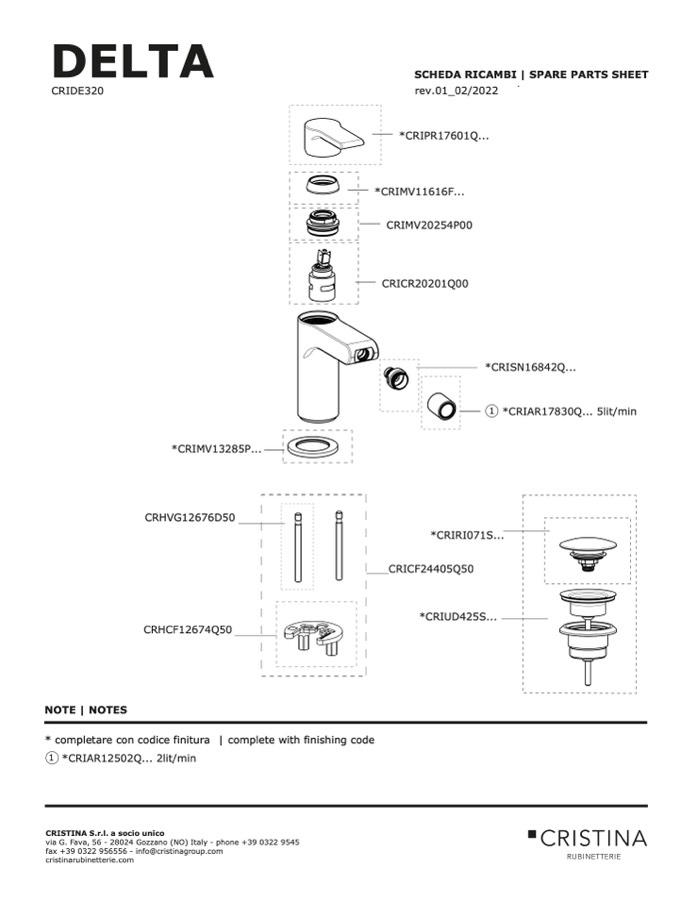 DELTA
CRIDE320

SCHEDA RICAMBI | SPARE PARTS SHEET
rev.01_02/2022

*CRIPR17601Q...

*CRIMV11616F...

CRIMV20254P00

CRICR20201Q00

*CRISN16842Q...

① *CRIAR17830Q... 5lit/min

*CRIMV13285P...

CRHVG12676D50

CRICF24405Q50

CRHCF12674Q50

*CRIRI071S...

*CRIUD425S...

NOTE | NOTES

* completare con codice finitura | complete with finishing code

① *CRIAR12502Q... 2lit/min

CRISTINA S.r.l. a socio unico
via G. Fava, 56 - 28024 Gozzano (NO) Italy - phone +39 0322 9545
fax +39 0322 956556 - info@cristinagroup.com
cristinarubinetterie.com

CRISTINA
RUBINETTERIE