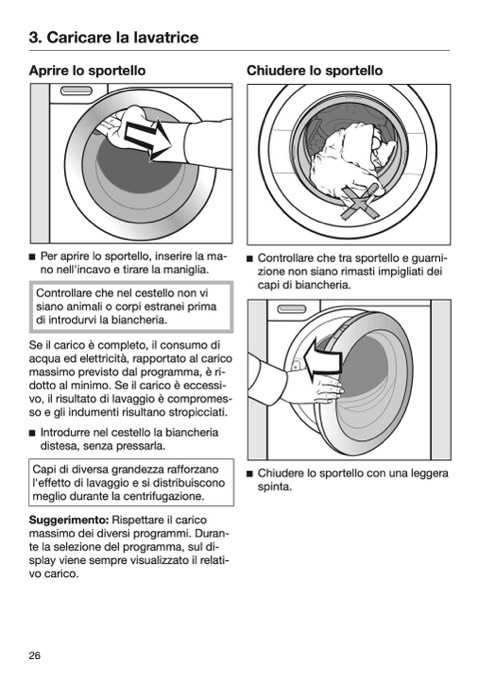 3. Caricare la lavatrice

Aprire lo sportello

■ Per aprire lo sportello, inserire la mano nell'incavo e tirare la maniglia.

Controllare che nel cestello non vi siano animali o corpi estranei prima di introdurvi la biancheria.

Se il carico è completo, il consumo di acqua ed elettricità, rapportato al carico massimo previsto dal programma, è ridotto al minimo. Se il carico è eccessivo, il risultato di lavaggio è compromesso e gli indumenti risultano stropicciati.

■ Introdurre nel cestello la biancheria distesa, senza pressarla.

Capi di diversa grandezza rafforzano l'effetto di lavaggio e si distribuiscono meglio durante la centrifugazione.

**Suggerimento:** Rispettare il carico massimo dei diversi programmi. Durante la selezione del programma, sul display viene sempre visualizzato il relativo carico.

Chiudere lo sportello

■ Controllare che tra sportello e guarnizione non siano rimasti impigliati dei capi di biancheria.

■ Chiudere lo sportello con una leggera spinta.

26