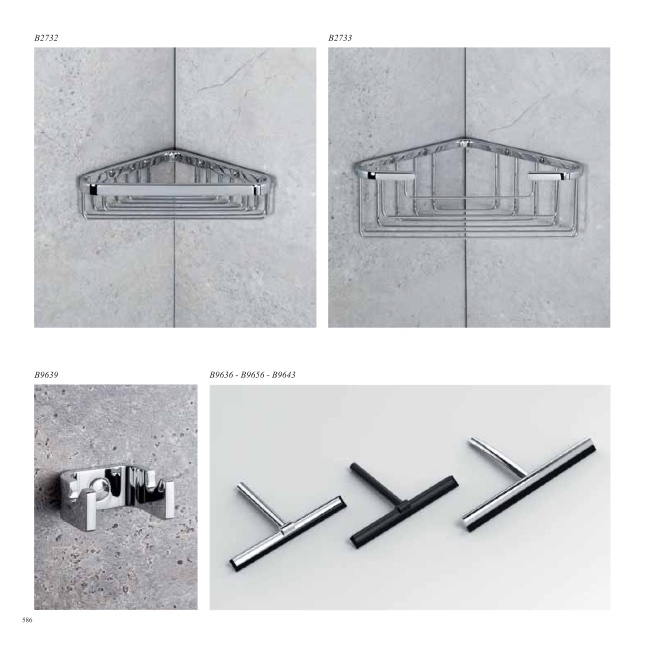 B2732

B2733

B9639

B9636 - B9656 - B9643

586