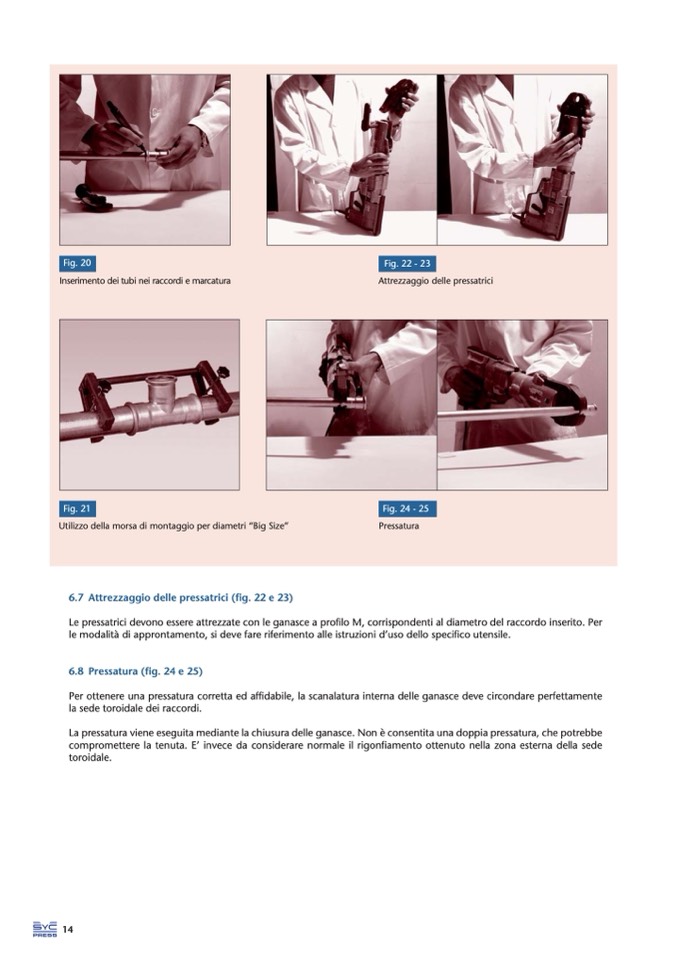 Fig. 20
Inserimento dei tubi nei raccordi e marcatura

Fig. 22 - 23
Attrezzaggio delle pressatrici

Fig. 21
Utilizzo della morsa di montaggio per diametri "Big Size"

Fig. 24 - 25
Pressatura

6.7 Attrezzaggio delle pressatrici (fig. 22 e 23)

Le pressatrici devono essere attrezzate con le ganasce a profilo M, corrispondenti al diametro del raccordo inserito. Per le modalità di approntamento, si deve fare riferimento alle istruzioni d'uso dello specifico utensile.

6.8 Pressatura (fig. 24 e 25)

Per ottenere una pressatura corretta ed affidabile, la scanalatura interna delle ganasce deve circondare perfettamente la sede toroidale dei raccordi.

La pressatura viene eseguita mediante la chiusura delle ganasce. Non è consentita una doppia pressatura, che potrebbe compromettere la tenuta. E' invece da considerare normale il rigonfiamento ottenuto nella zona esterna della sede toroidale.

SYC PRESS 14