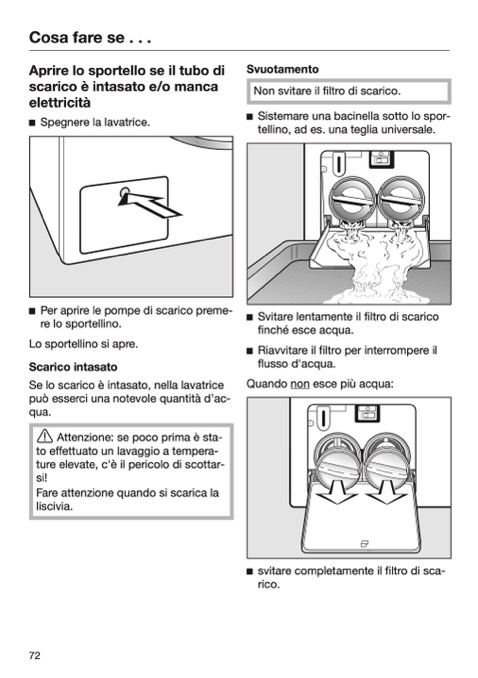 Cosa fare se . . .

Aprire lo sportello se il tubo di scarico è intasato e/o manca elettricità

■ Spegnere la lavatrice.

■ Per aprire le pompe di scarico premere lo sportellino.

Lo sportellino si apre.

Scarico intasato

Se lo scarico è intasato, nella lavatrice può esserci una notevole quantità d'acqua.

⚠ Attenzione: se poco prima è stato effettuato un lavaggio a temperature elevate, c'è il pericolo di scottarsi!
Fare attenzione quando si scarica la liscivia.

Svuotamento

Non svitare il filtro di scarico.

■ Sistemare una bacinella sotto lo sportellino, ad es. una teglia universale.

■ Svitare lentamente il filtro di scarico finché esce acqua.

■ Riavvitare il filtro per interrompere il flusso d'acqua.

Quando non esce più acqua:

■ svitare completamente il filtro di scarico.

72