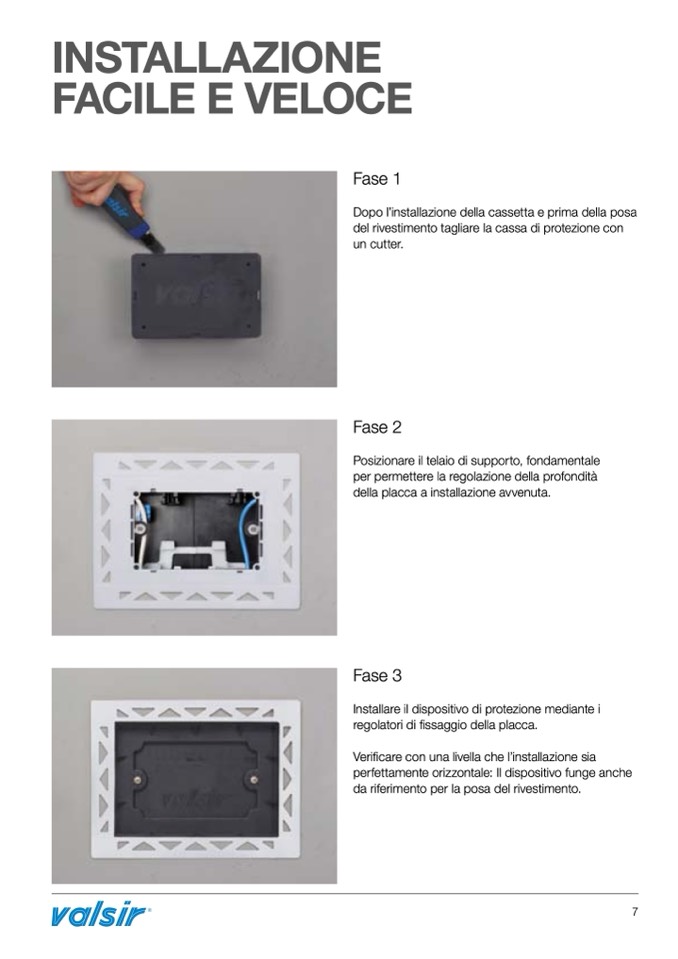 INSTALLAZIONE FACILE E VELOCE

valsir

Fase 1

Dopo l'installazione della cassetta e prima della posa del rivestimento tagliare la cassa di protezione con un cutter.

Fase 2

Posizionare il telaio di supporto, fondamentale per permettere la regolazione della profondità della placca a installazione avvenuta.

Fase 3

Installare il dispositivo di protezione mediante i regolatori di fissaggio della placca.

Verificare con una livella che l'installazione sia perfettamente orizzontale: Il dispositivo funge anche da riferimento per la posa del rivestimento.

valsir®

7