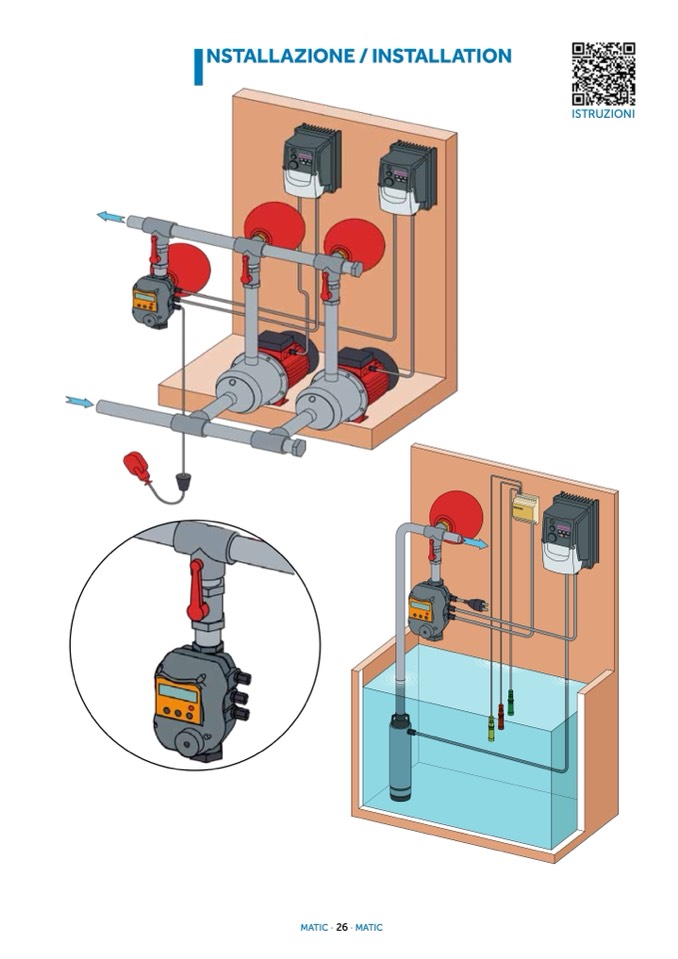 INSTALLAZIONE / INSTALLATION

ISTRUZIONI

MATIC · 26 · MATIC