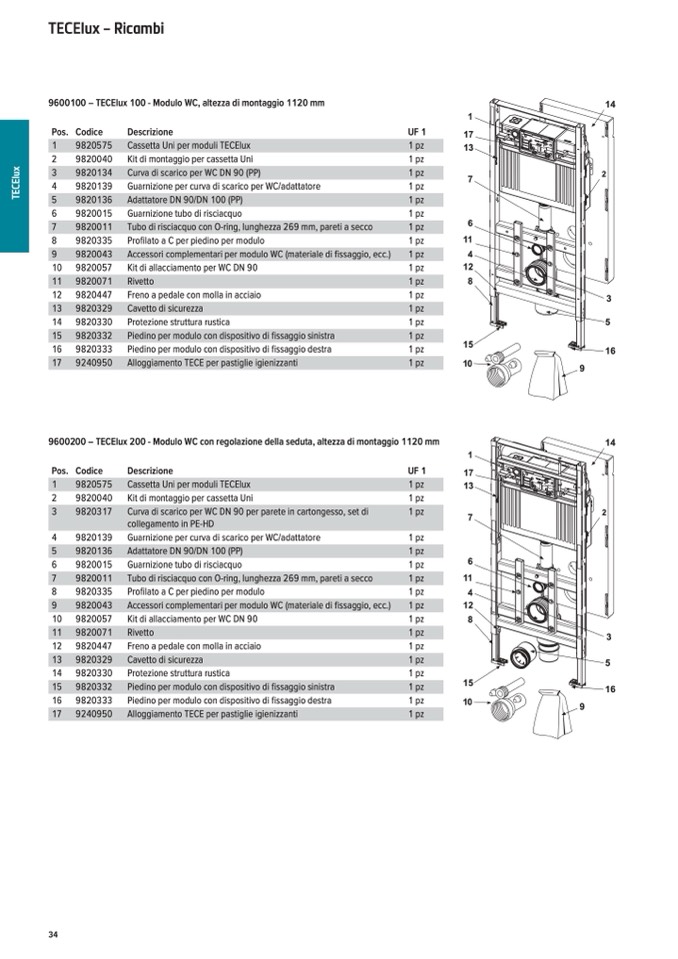 TECElux – Ricambi

TECElux

9600100 – TECElux 100 - Modulo WC, altezza di montaggio 1120 mm

| Pos. | Codice | Descrizione | UF 1 |
|---|---|---|---|
| 1 | 9820575 | Cassetta Uni per moduli TECElux | 1 pz |
| 2 | 9820040 | Kit di montaggio per cassetta Uni | 1 pz |
| 3 | 9820134 | Curva di scarico per WC DN 90 (PP) | 1 pz |
| 4 | 9820139 | Guarnizione per curva di scarico per WC/adattatore | 1 pz |
| 5 | 9820136 | Adattatore DN 90/DN 100 (PP) | 1 pz |
| 6 | 9820015 | Guarnizione tubo di risciacquo | 1 pz |
| 7 | 9820011 | Tubo di risciacquo con O-ring, lunghezza 269 mm, pareti a secco | 1 pz |
| 8 | 9820335 | Profilato a C per piedino per modulo | 1 pz |
| 9 | 9820043 | Accessori complementari per modulo WC (materiale di fissaggio, ecc.) | 1 pz |
| 10 | 9820057 | Kit di allacciamento per WC DN 90 | 1 pz |
| 11 | 9820071 | Rivetto | 1 pz |
| 12 | 9820447 | Freno a pedale con molla in acciaio | 1 pz |
| 13 | 9820329 | Cavetto di sicurezza | 1 pz |
| 14 | 9820330 | Protezione struttura rustica | 1 pz |
| 15 | 9820332 | Piedino per modulo con dispositivo di fissaggio sinistra | 1 pz |
| 16 | 9820333 | Piedino per modulo con dispositivo di fissaggio destra | 1 pz |
| 17 | 9240950 | Alloggiamento TECE per pastiglie igienizzanti | 1 pz |

1 17 13 7 6 11 4 12 8 15 10 14 2 3 5 16 9

9600200 – TECElux 200 - Modulo WC con regolazione della seduta, altezza di montaggio 1120 mm

| Pos. | Codice | Descrizione | UF 1 |
|---|---|---|---|
| 1 | 9820575 | Cassetta Uni per moduli TECElux | 1 pz |
| 2 | 9820040 | Kit di montaggio per cassetta Uni | 1 pz |
| 3 | 9820317 | Curva di scarico per WC DN 90 per parete in cartongesso, set di collegamento in PE-HD | 1 pz |
| 4 | 9820139 | Guarnizione per curva di scarico per WC/adattatore | 1 pz |
| 5 | 9820136 | Adattatore DN 90/DN 100 (PP) | 1 pz |
| 6 | 9820015 | Guarnizione tubo di risciacquo | 1 pz |
| 7 | 9820011 | Tubo di risciacquo con O-ring, lunghezza 269 mm, pareti a secco | 1 pz |
| 8 | 9820335 | Profilato a C per piedino per modulo | 1 pz |
| 9 | 9820043 | Accessori complementari per modulo WC (materiale di fissaggio, ecc.) | 1 pz |
| 10 | 9820057 | Kit di allacciamento per WC DN 90 | 1 pz |
| 11 | 9820071 | Rivetto | 1 pz |
| 12 | 9820447 | Freno a pedale con molla in acciaio | 1 pz |
| 13 | 9820329 | Cavetto di sicurezza | 1 pz |
| 14 | 9820330 | Protezione struttura rustica | 1 pz |
| 15 | 9820332 | Piedino per modulo con dispositivo di fissaggio sinistra | 1 pz |
| 16 | 9820333 | Piedino per modulo con dispositivo di fissaggio destra | 1 pz |
| 17 | 9240950 | Alloggiamento TECE per pastiglie igienizzanti | 1 pz |

1 17 13 7 6 11 4 12 8 15 10 14 2 3 5 16 9

34