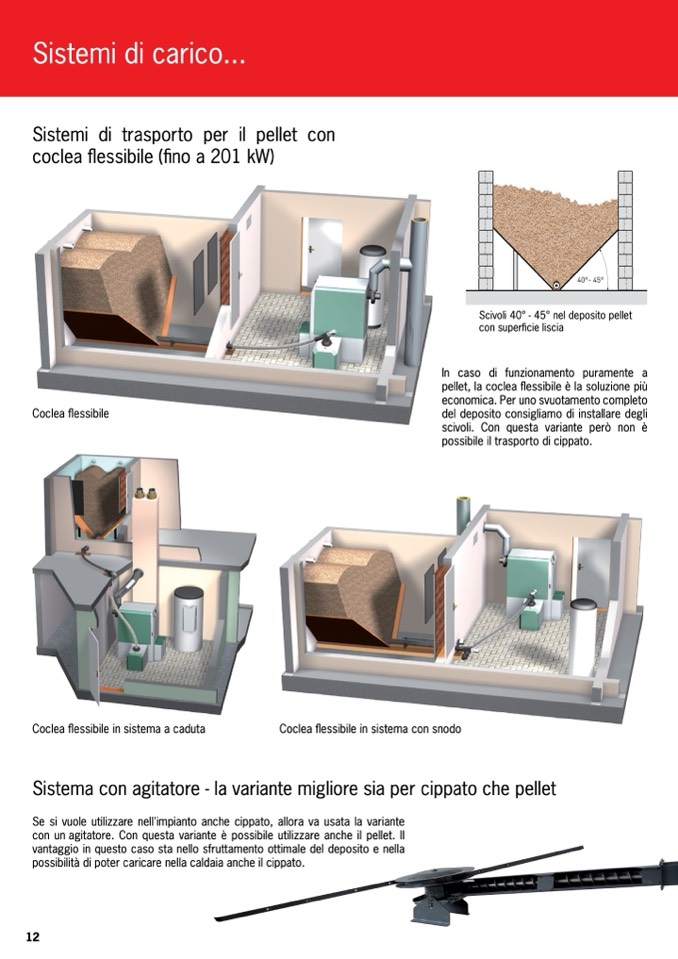 Sistemi di carico...

Sistemi di trasporto per il pellet con coclea flessibile (fino a 201 kW)

40° - 45°

Scivoli 40° - 45° nel deposito pellet con superficie liscia

Coclea flessibile

In caso di funzionamento puramente a pellet, la coclea flessibile è la soluzione più economica. Per uno svuotamento completo del deposito consigliamo di installare degli scivoli. Con questa variante però non è possibile il trasporto di cippato.

Coclea flessibile in sistema a caduta

Coclea flessibile in sistema con snodo

Sistema con agitatore - la variante migliore sia per cippato che pellet

Se si vuole utilizzare nell'impianto anche cippato, allora va usata la variante con un agitatore. Con questa variante è possibile utilizzare anche il pellet. Il vantaggio in questo caso sta nello sfruttamento ottimale del deposito e nella possibilità di poter caricare nella caldaia anche il cippato.

12