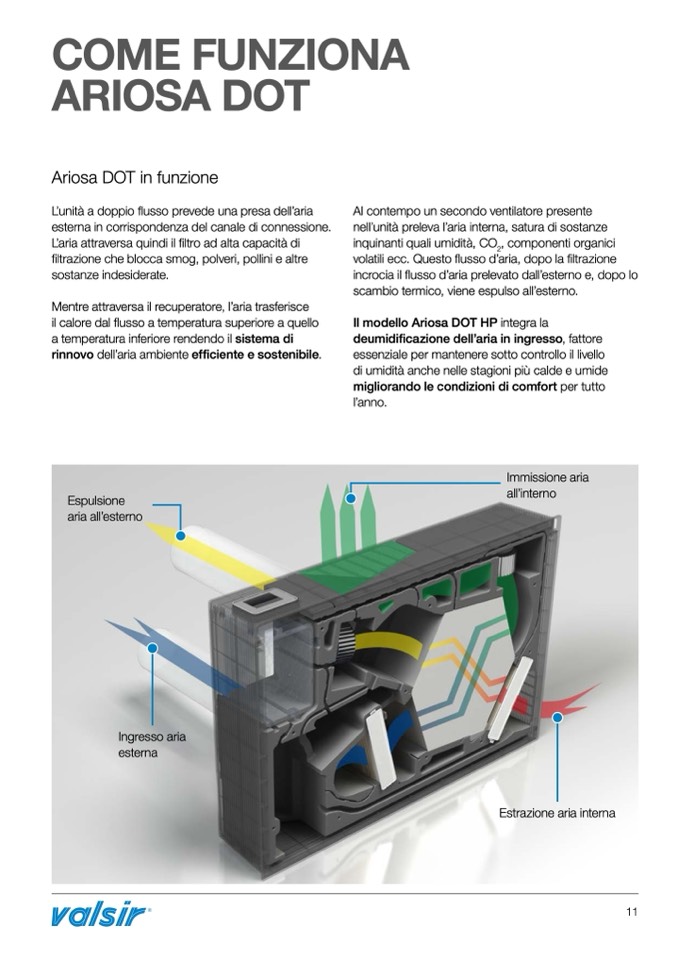 COME FUNZIONA ARIOSA DOT

Ariosa DOT in funzione

L'unità a doppio flusso prevede una presa dell'aria esterna in corrispondenza del canale di connessione. L'aria attraversa quindi il filtro ad alta capacità di filtrazione che blocca smog, polveri, pollini e altre sostanze indesiderate.

Mentre attraversa il recuperatore, l'aria trasferisce il calore dal flusso a temperatura superiore a quello a temperatura inferiore rendendo il sistema di rinnovo dell'aria ambiente efficiente e sostenibile.

Al contempo un secondo ventilatore presente nell'unità preleva l'aria interna, satura di sostanze inquinanti quali umidità, $CO_2$, componenti organici volatili ecc. Questo flusso d'aria, dopo la filtrazione incrocia il flusso d'aria prelevato dall'esterno e, dopo lo scambio termico, viene espulso all'esterno.

Il modello Ariosa DOT HP integra la deumidificazione dell'aria in ingresso, fattore essenziale per mantenere sotto controllo il livello di umidità anche nelle stagioni più calde e umide migliorando le condizioni di comfort per tutto l'anno.

Espulsione aria all'esterno

Immissione aria all'interno

Ingresso aria esterna

Estrazione aria interna

valsir®

11