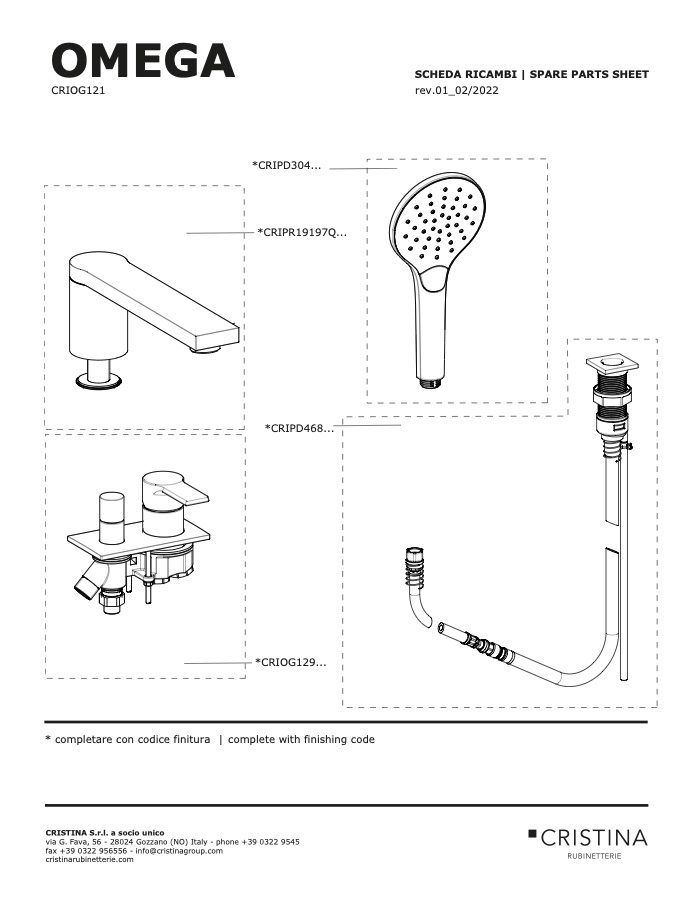 OMEGA
CRIOG121

SCHEDA RICAMBI | SPARE PARTS SHEET
rev.01_02/2022

*CRIPD304...

*CRIPR19197Q...

*CRIPD468...

*CRIOG129...

* completare con codice finitura | complete with finishing code

CRISTINA S.r.l. a socio unico
via G. Fava, 56 - 28024 Gozzano (NO) Italy - phone +39 0322 9545
fax +39 0322 956556 - info@cristinagroup.com
cristinarubinetterie.com

CRISTINA
RUBINETTERIE