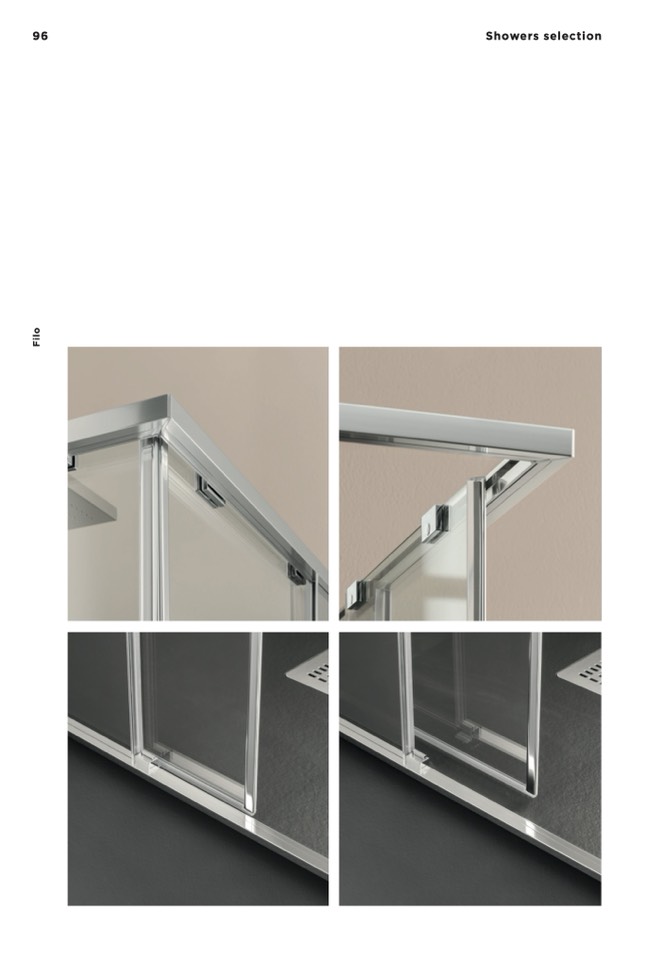 96

Showers selection

Filo