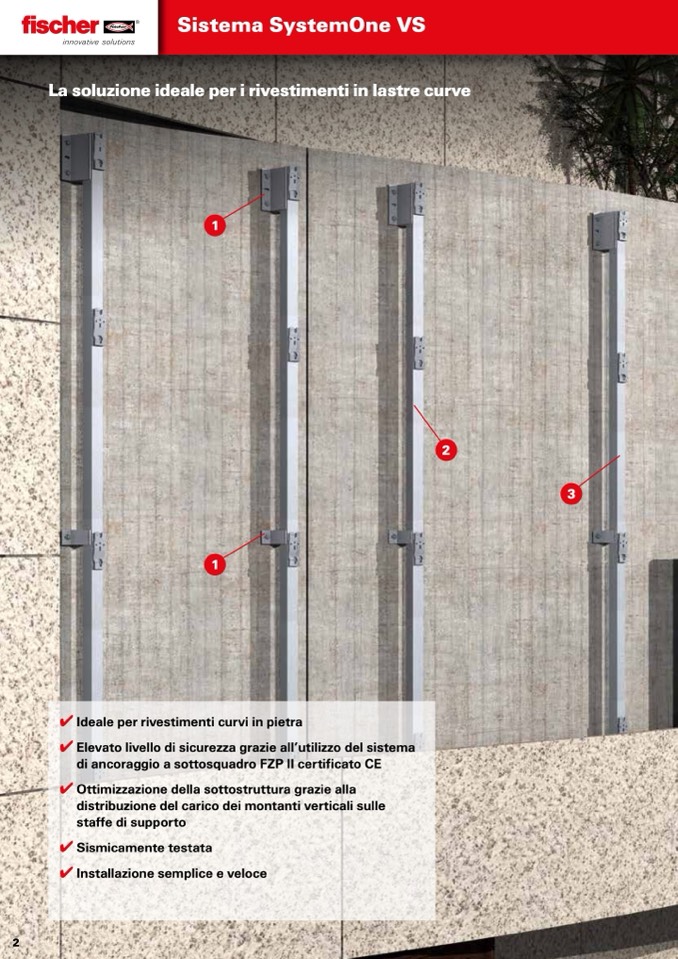 fischer
innovative solutions

Sistema SystemOne VS

La soluzione ideale per i rivestimenti in lastre curve

1

2

3

1

✔ Ideale per rivestimenti curvi in pietra
✔ Elevato livello di sicurezza grazie all'utilizzo del sistema di ancoraggio a sottosquadro FZP II certificato CE
✔ Ottimizzazione della sottostruttura grazie alla distribuzione del carico dei montanti verticali sulle staffe di supporto
✔ Sismicamente testata
✔ Installazione semplice e veloce

2