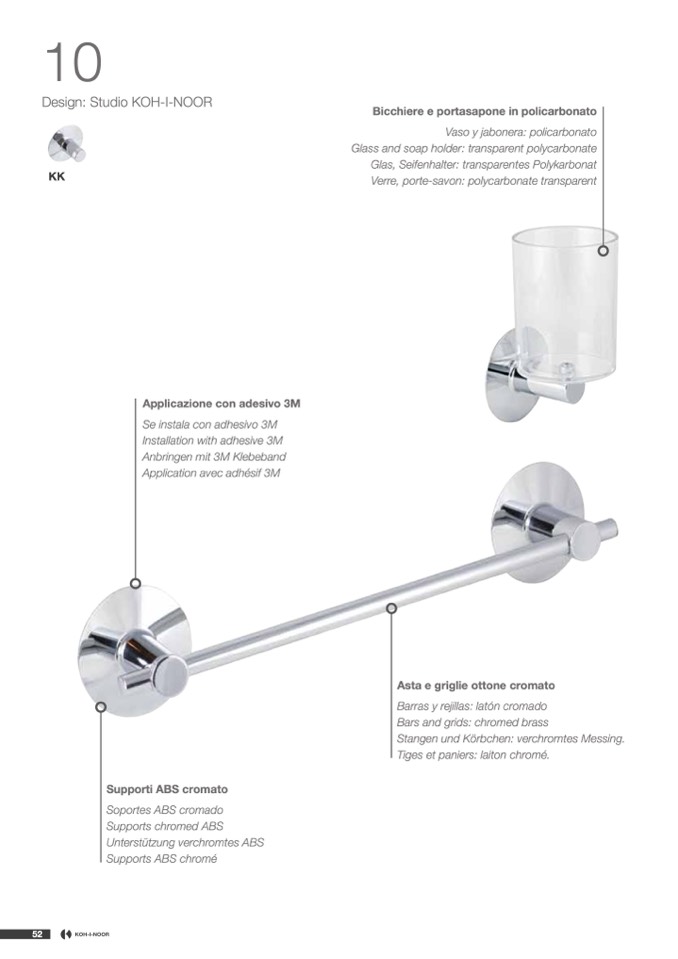 10
Design: Studio KOH-I-NOOR

KK

Bicchiere e portasapone in policarbonato
Vaso y jabonera: policarbonato
Glass and soap holder: transparent polycarbonate
Glas, Seifenhalter: transparentes Polykarbonat
Verre, porte-savon: polycarbonate transparent

Applicazione con adesivo 3M
Se instala con adhesivo 3M
Installation with adhesive 3M
Anbringen mit 3M Klebeband
Application avec adhésif 3M

Asta e griglie ottone cromato
Barras y rejillas: latón cromado
Bars and grids: chromed brass
Stangen und Körbchen: verchromtes Messing.
Tiges et paniers: laiton chromé.

Supporti ABS cromato
Soportes ABS cromado
Supports chromed ABS
Unterstützung verchromtes ABS
Supports ABS chromé

52 KOH-I-NOOR