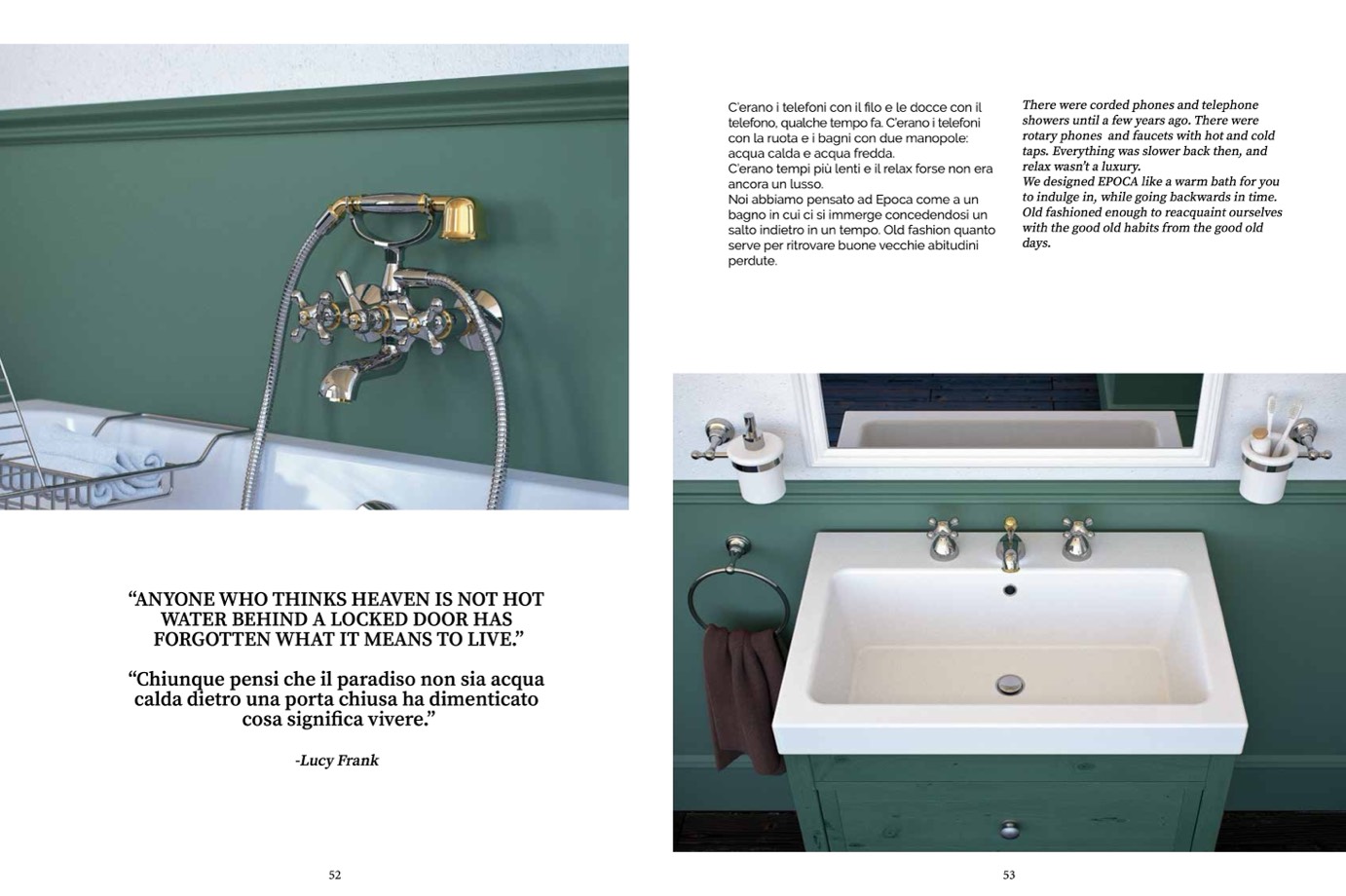 “ANYONE WHO THINKS HEAVEN IS NOT HOT WATER BEHIND A LOCKED DOOR HAS FORGOTTEN WHAT IT MEANS TO LIVE.”

“Chiunque pensi che il paradiso non sia acqua calda dietro una porta chiusa ha dimenticato cosa significa vivere.”

-Lucy Frank

52

C'erano i telefoni con il filo e le docce con il telefono, qualche tempo fa. C'erano i telefoni con la ruota e i bagni con due manopole: acqua calda e acqua fredda.
C'erano tempi più lenti e il relax forse non era ancora un lusso.
Noi abbiamo pensato ad Epoca come a un bagno in cui ci si immerge concedendosi un salto indietro in un tempo. Old fashion quanto serve per ritrovare buone vecchie abitudini perdute.

There were corded phones and telephone showers until a few years ago. There were rotary phones and faucets with hot and cold taps. Everything was slower back then, and relax wasn't a luxury.
We designed EPOCA like a warm bath for you to indulge in, while going backwards in time. Old fashioned enough to reacquaint ourselves with the good old habits from the good old days.

53