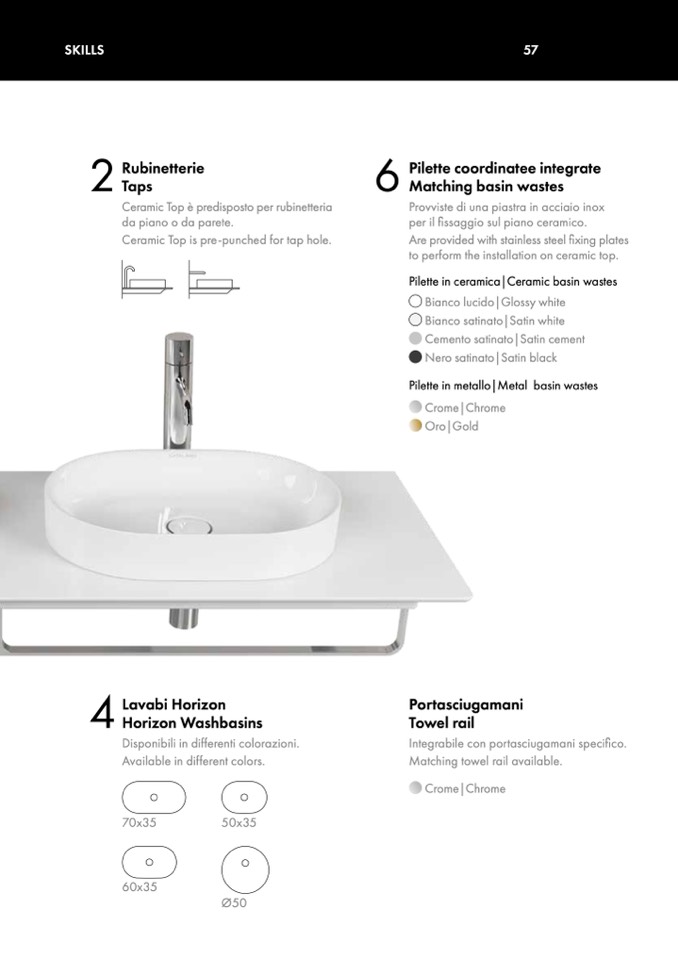 SKILLS

57

2 Rubinetterie
Taps

Ceramic Top è predisposto per rubinetteria da piano o da parete.
Ceramic Top is pre-punched for tap hole.

6 Pilette coordinatee integrate
Matching basin wastes

Provviste di una piastra in acciaio inox per il fissaggio sul piano ceramico.
Are provided with stainless steel fixing plates to perform the installation on ceramic top.

Pilette in ceramica | Ceramic basin wastes
Bianco lucido | Glossy white
Bianco satinato | Satin white
Cemento satinato | Satin cement
Nero satinato | Satin black

Pilette in metallo | Metal basin wastes
Crome | Chrome
Oro | Gold

4 Lavabi Horizon
Horizon Washbasins

Disponibili in differenti colorazioni.
Available in different colors.

70x35
50x35
60x35
Ø50

Portasciugamani
Towel rail

Integrabile con portasciugamani specifico.
Matching towel rail available.

Crome | Chrome