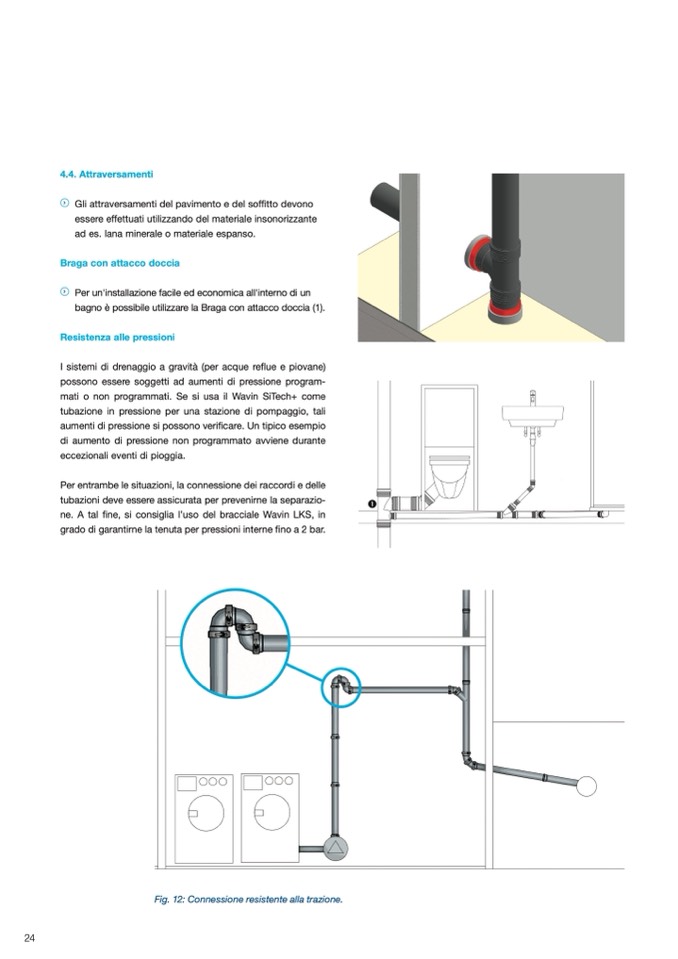 4.4. Attraversamenti

Gli attraversamenti del pavimento e del soffitto devono essere effettuati utilizzando del materiale insonorizzante ad es. lana minerale o materiale espanso.

Braga con attacco doccia

Per un'installazione facile ed economica all'interno di un bagno è possibile utilizzare la Braga con attacco doccia (1).

Resistenza alle pressioni

I sistemi di drenaggio a gravità (per acque reflue e piovane) possono essere soggetti ad aumenti di pressione programmati o non programmati. Se si usa il Wavin SiTech+ come tubazione in pressione per una stazione di pompaggio, tali aumenti di pressione si possono verificare. Un tipico esempio di aumento di pressione non programmato avviene durante eccezionali eventi di pioggia.

Per entrambe le situazioni, la connessione dei raccordi e delle tubazioni deve essere assicurata per prevenirne la separazione. A tal fine, si consiglia l'uso del bracciale Wavin LKS, in grado di garantirne la tenuta per pressioni interne fino a 2 bar.

1

Fig. 12: Connessione resistente alla trazione.

24