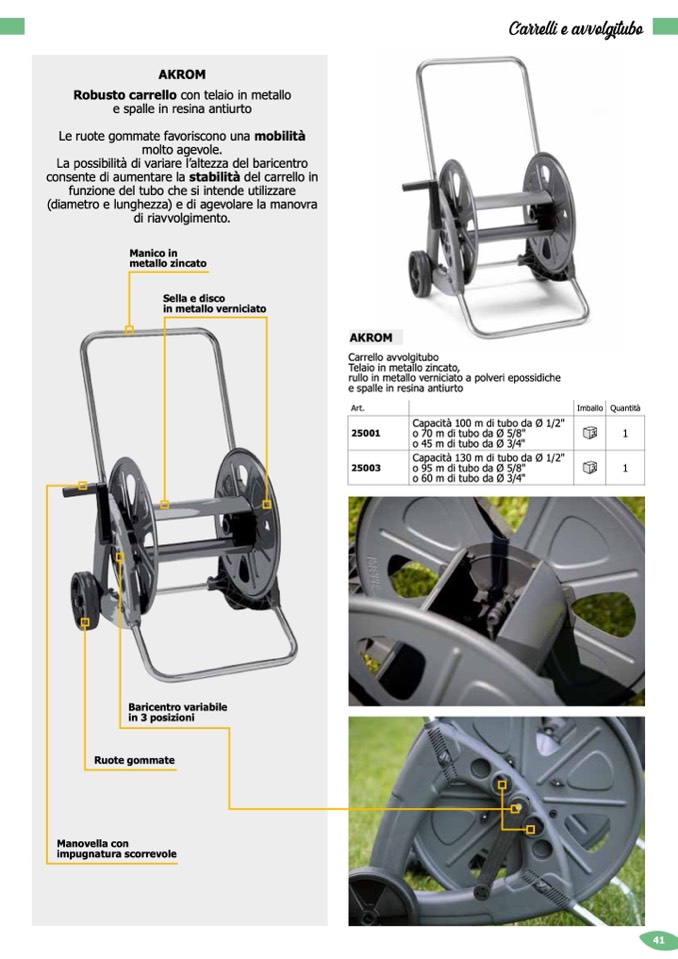 Carrelli e avvolgitubo

AKROM

Robusto carrello con telaio in metallo e spalle in resina antiurto

Le ruote gommate favoriscono una mobilità molto agevole.
La possibilità di variare l'altezza del baricentro consente di aumentare la stabilità del carrello in funzione del tubo che si intende utilizzare (diametro e lunghezza) e di agevolare la manovra di riavvolgimento.

Manico in metallo zincato

Sella e disco in metallo verniciato

Baricentro variabile in 3 posizioni

Ruote gommate

Manovella con impugnatura scorrevole

AKROM

Carrello avvolgitubo
Telaio in metallo zincato,
rullo in metallo verniciato a polveri epossidiche
e spalle in resina antiurto

| Art. | | Imballo | Quantità |
|---|---|---|---|
| 25001 | Capacità 100 m di tubo da Ø 1/2" o 70 m di tubo da Ø 5/8" o 45 m di tubo da Ø 3/4" | | 1 |
| 25003 | Capacità 130 m di tubo da Ø 1/2" o 95 m di tubo da Ø 5/8" o 60 m di tubo da Ø 3/4" | | 1 |

41