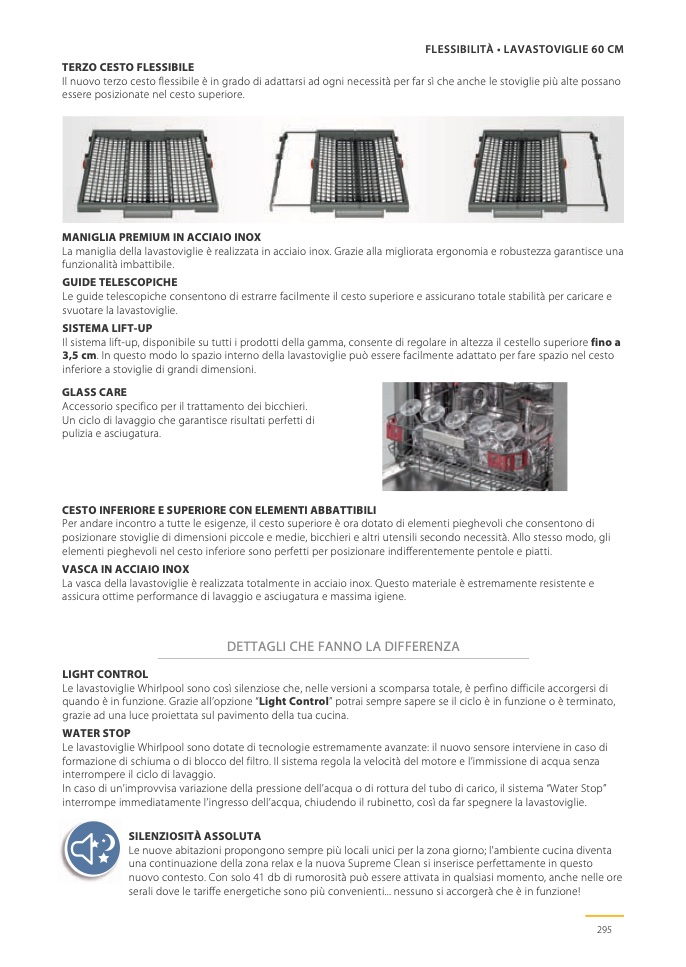 FLESSIBILITÀ • LAVASTOVIGLIE 60 CM

TERZO CESTO FLESSIBILE
Il nuovo terzo cesto flessibile è in grado di adattarsi ad ogni necessità per far sì che anche le stoviglie più alte possano essere posizionate nel cesto superiore.

MANIGLIA PREMIUM IN ACCIAIO INOX
La maniglia della lavastoviglie è realizzata in acciaio inox. Grazie alla migliorata ergonomia e robustezza garantisce una funzionalità imbattibile.

GUIDE TELESCOPICHE
Le guide telescopiche consentono di estrarre facilmente il cesto superiore e assicurano totale stabilità per caricare e svuotare la lavastoviglie.

SISTEMA LIFT-UP
Il sistema lift-up, disponibile su tutti i prodotti della gamma, consente di regolare in altezza il cestello superiore fino a 3,5 cm. In questo modo lo spazio interno della lavastoviglie può essere facilmente adattato per fare spazio nel cesto inferiore a stoviglie di grandi dimensioni.

GLASS CARE
Accessorio specifico per il trattamento dei bicchieri.
Un ciclo di lavaggio che garantisce risultati perfetti di pulizia e asciugatura.

CESTO INFERIORE E SUPERIORE CON ELEMENTI ABBATTIBILI
Per andare incontro a tutte le esigenze, il cesto superiore è ora dotato di elementi pieghevoli che consentono di posizionare stoviglie di dimensioni piccole e medie, bicchieri e altri utensili secondo necessità. Allo stesso modo, gli elementi pieghevoli nel cesto inferiore sono perfetti per posizionare indifferentemente pentole e piatti.

VASCA IN ACCIAIO INOX
La vasca della lavastoviglie è realizzata totalmente in acciaio inox. Questo materiale è estremamente resistente e assicura ottime performance di lavaggio e asciugatura e massima igiene.

DETTAGLI CHE FANNO LA DIFFERENZA

LIGHT CONTROL
Le lavastoviglie Whirlpool sono così silenziose che, nelle versioni a scomparsa totale, è perfino difficile accorgersi di quando è in funzione. Grazie all'opzione "Light Control" potrai sempre sapere se il ciclo è in funzione o è terminato, grazie ad una luce proiettata sul pavimento della tua cucina.

WATER STOP
Le lavastoviglie Whirlpool sono dotate di tecnologie estremamente avanzate: il nuovo sensore interviene in caso di formazione di schiuma o di blocco del filtro. Il sistema regola la velocità del motore e l'immissione di acqua senza interrompere il ciclo di lavaggio.
In caso di un'improvvisa variazione della pressione dell'acqua o di rottura del tubo di carico, il sistema "Water Stop" interrompe immediatamente l'ingresso dell'acqua, chiudendo il rubinetto, così da far spegnere la lavastoviglie.

SILENZIOSITÀ ASSOLUTA
Le nuove abitazioni propongono sempre più locali unici per la zona giorno; l'ambiente cucina diventa una continuazione della zona relax e la nuova Supreme Clean si inserisce perfettamente in questo nuovo contesto. Con solo 41 db di rumorosità può essere attivata in qualsiasi momento, anche nelle ore serali dove le tariffe energetiche sono più convenienti... nessuno si accorgerà che è in funzione!

295