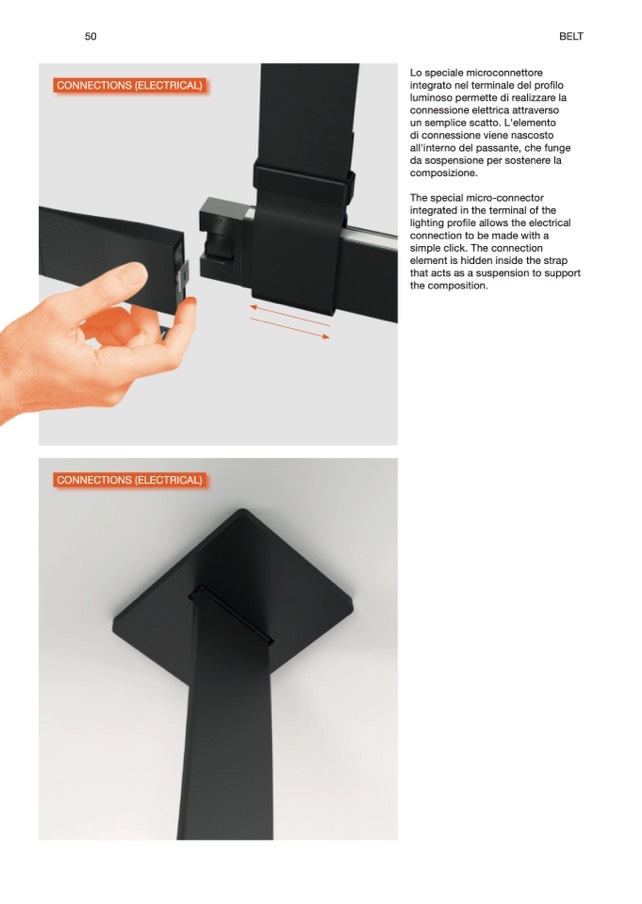 50

BELT

CONNECTIONS (ELECTRICAL)

Lo speciale microconnettore integrato nel terminale del profilo luminoso permette di realizzare la connessione elettrica attraverso un semplice scatto. L'elemento di connessione viene nascosto all'interno del passante, che funge da sospensione per sostenere la composizione.

The special micro-connector integrated in the terminal of the lighting profile allows the electrical connection to be made with a simple click. The connection element is hidden inside the strap that acts as a suspension to support the composition.

CONNECTIONS (ELECTRICAL)