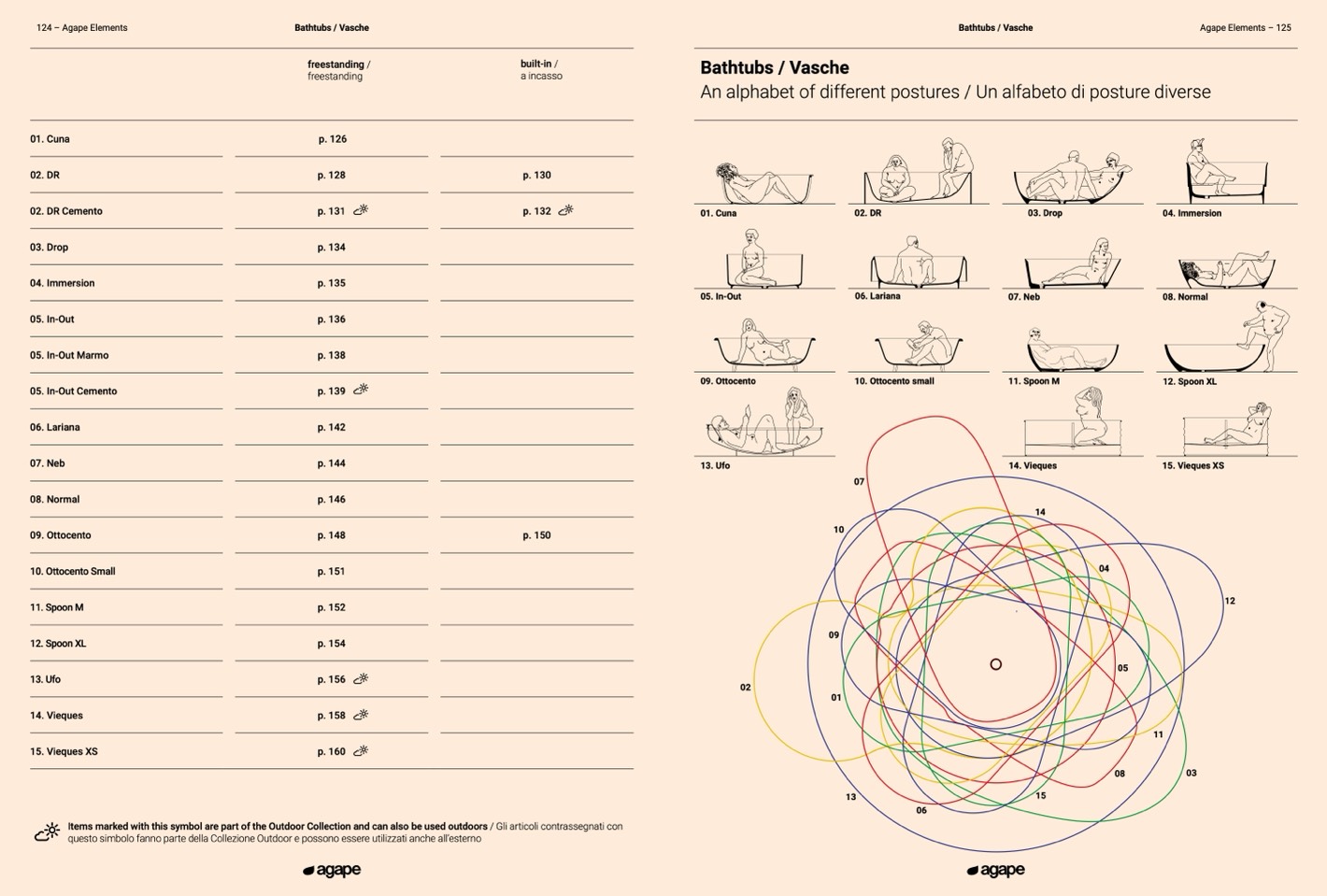 124 – Agape Elements

Bathtubs / Vasche

| | freestanding / freestanding | built-in / a incasso |
|---|---|---|
| 01. Cuna | p. 126 | |
| 02. DR | p. 128 | p. 130 |
| 02. DR Cemento | p. 131 | p. 132 |
| 03. Drop | p. 134 | |
| 04. Immersion | p. 135 | |
| 05. In-Out | p. 136 | |
| 05. In-Out Marmo | p. 138 | |
| 05. In-Out Cemento | p. 139 | |
| 06. Lariana | p. 142 | |
| 07. Neb | p. 144 | |
| 08. Normal | p. 146 | |
| 09. Ottocento | p. 148 | p. 150 |
| 10. Ottocento Small | p. 151 | |
| 11. Spoon M | p. 152 | |
| 12. Spoon XL | p. 154 | |
| 13. Ufo | p. 156 | |
| 14. Vieques | p. 158 | |
| 15. Vieques XS | p. 160 | |

Items marked with this symbol are part of the Outdoor Collection and can also be used outdoors / Gli articoli contrassegnati con questo simbolo fanno parte della Collezione Outdoor e possono essere utilizzati anche all'esterno

agape

Bathtubs / Vasche

Agape Elements – 125

Bathtubs / Vasche
An alphabet of different postures / Un alfabeto di posture diverse

01. Cuna
02. DR
03. Drop
04. Immersion
05. In-Out
06. Lariana
07. Neb
08. Normal
09. Ottocento
10. Ottocento small
11. Spoon M
12. Spoon XL
13. Ufo
14. Vieques
15. Vieques XS

07
14
10
04
12
09
05
02
01
11
08
03
13
15
06

agape