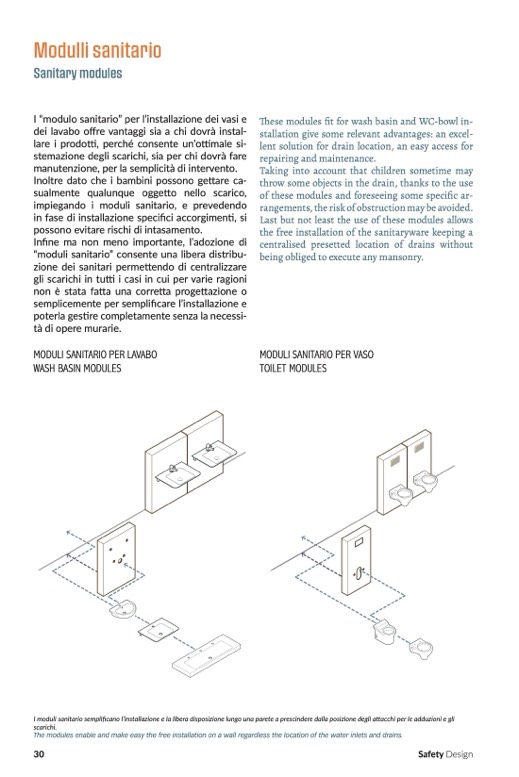 Modulli sanitario

Sanitary modules

I "modulo sanitario" per l'installazione dei vasi e dei lavabo offre vantaggi sia a chi dovrà installare i prodotti, perché consente un'ottimale sistemazione degli scarichi, sia per chi dovrà fare manutenzione, per la semplicità di intervento.
Inoltre dato che i bambini possono gettare casualmente qualunque oggetto nello scarico, impiegando i moduli sanitario, e prevedendo in fase di installazione specifici accorgimenti, si possono evitare rischi di intasamento.
Infine ma non meno importante, l'adozione di "moduli sanitario" consente una libera distribuzione dei sanitari permettendo di centralizzare gli scarichi in tutti i casi in cui per varie ragioni non è stata fatta una corretta progettazione o semplicemente per semplificare l'installazione e poterla gestire completamente senza la necessità di opere murarie.

These modules fit for wash basin and WC-bowl installation give some relevant advantages: an excellent solution for drain location, an easy access for repairing and maintenance.
Taking into account that children sometime may throw some objects in the drain, thanks to the use of these modules and foreseeing some specific arrangements, the risk of obstruction may be avoided.
Last but not least the use of these modules allows the free installation of the sanitaryware keeping a centralised presetted location of drains without being obliged to execute any mansonry.

MODULI SANITARIO PER LAVABO
WASH BASIN MODULES

MODULI SANITARIO PER VASO
TOILET MODULES

I moduli sanitario semplificano l'installazione e la libera disposizione lungo una parete a prescindere dalla posizione degli attacchi per le adduzioni e gli scarichi.
The modules enable and make easy the free installation on a wall regardless the location of the water inlets and drains.

30

Safety Design