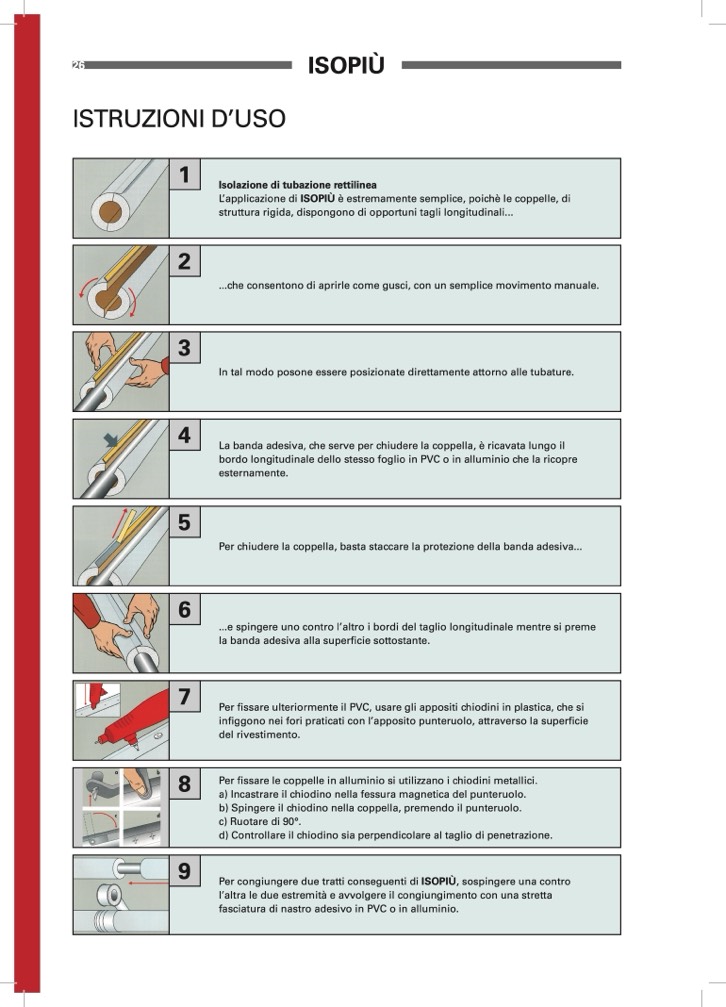 26

ISOPIÙ

ISTRUZIONI D'USO

1

Isolazione di tubazione rettilinea
L'applicazione di ISOPIÙ è estremamente semplice, poichè le coppelle, di struttura rigida, dispongono di opportuni tagli longitudinali...

2

...che consentono di aprirle come gusci, con un semplice movimento manuale.

3

In tal modo posone essere posizionate direttamente attorno alle tubature.

4

La banda adesiva, che serve per chiudere la coppella, è ricavata lungo il bordo longitudinale dello stesso foglio in PVC o in alluminio che la ricopre esternamente.

5

Per chiudere la coppella, basta staccare la protezione della banda adesiva...

6

...e spingere uno contro l'altro i bordi del taglio longitudinale mentre si preme la banda adesiva alla superficie sottostante.

7

Per fissare ulteriormente il PVC, usare gli appositi chiodini in plastica, che si infiggono nei fori praticati con l'apposito punteruolo, attraverso la superficie del rivestimento.

8

Per fissare le coppelle in alluminio si utilizzano i chiodini metallici.
a) Incastrare il chiodino nella fessura magnetica del punteruolo.
b) Spingere il chiodino nella coppella, premendo il punteruolo.
c) Ruotare di 90°.
d) Controllare il chiodino sia perpendicolare al taglio di penetrazione.

9

Per congiungere due tratti conseguenti di ISOPIÙ, sospingere una contro l'altra le due estremità e avvolgere il congiungimento con una stretta fasciatura di nastro adesivo in PVC o in alluminio.