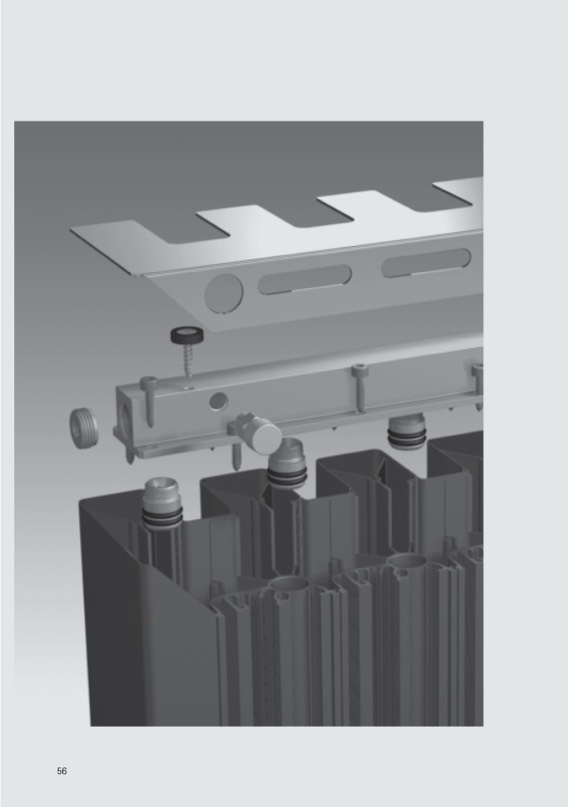 56