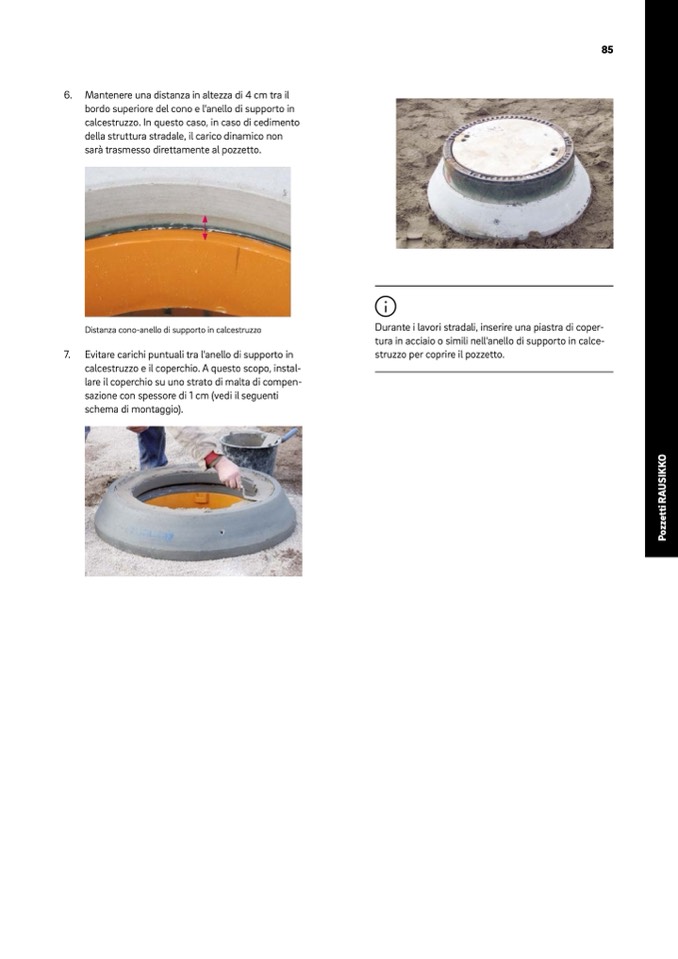 85

6. Mantenere una distanza in altezza di 4 cm tra il bordo superiore del cono e l'anello di supporto in calcestruzzo. In questo caso, in caso di cedimento della struttura stradale, il carico dinamico non sarà trasmesso direttamente al pozzetto.

Distanza cono-anello di supporto in calcestruzzo

7. Evitare carichi puntuali tra l'anello di supporto in calcestruzzo e il coperchio. A questo scopo, installare il coperchio su uno strato di malta di compensazione con spessore di 1 cm (vedi il seguenti schema di montaggio).

Durante i lavori stradali, inserire una piastra di copertura in acciaio o simili nell'anello di supporto in calcestruzzo per coprire il pozzetto.

Pozzetti RAUSIKKO