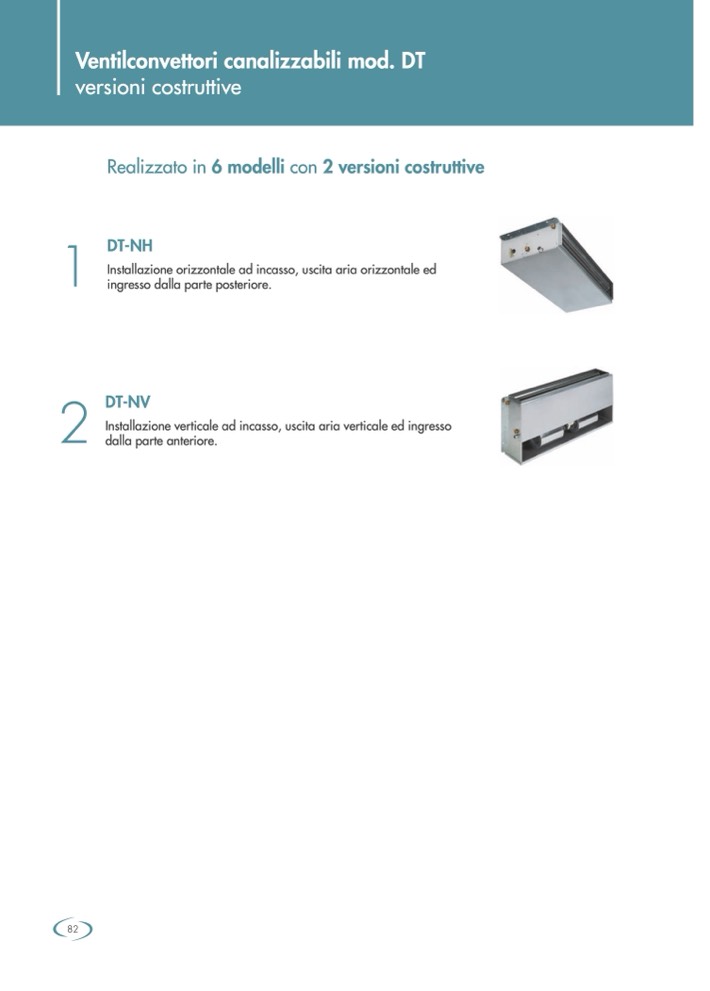 Ventilconvettori canalizzabili mod. DT
versioni costruttive

Realizzato in 6 modelli con 2 versioni costruttive

1
DT-NH
Installazione orizzontale ad incasso, uscita aria orizzontale ed ingresso dalla parte posteriore.

2
DT-NV
Installazione verticale ad incasso, uscita aria verticale ed ingresso dalla parte anteriore.

82