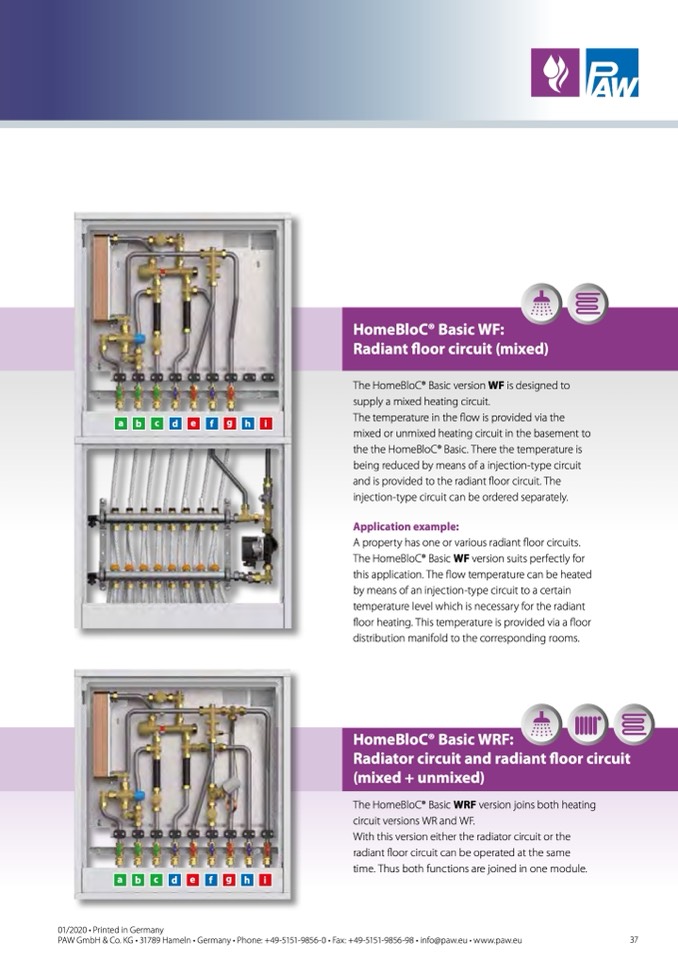 PAW

a b c d e f g h i

HomeBloC® Basic WF:
Radiant floor circuit (mixed)

The HomeBloC® Basic version **WF** is designed to supply a mixed heating circuit.
The temperature in the flow is provided via the mixed or unmixed heating circuit in the basement to the the HomeBloC® Basic. There the temperature is being reduced by means of a injection-type circuit and is provided to the radiant floor circuit. The injection-type circuit can be ordered separately.

**Application example:**
A property has one or various radiant floor circuits. The HomeBloC® Basic **WF** version suits perfectly for this application. The flow temperature can be heated by means of an injection-type circuit to a certain temperature level which is necessary for the radiant floor heating. This temperature is provided via a floor distribution manifold to the corresponding rooms.

a b c d e f g h i

HomeBloC® Basic WRF:
Radiator circuit and radiant floor circuit (mixed + unmixed)

The HomeBloC® Basic **WRF** version joins both heating circuit versions WR and WF.
With this version either the radiator circuit or the radiant floor circuit can be operated at the same time. Thus both functions are joined in one module.

01/2020 • Printed in Germany
PAW GmbH & Co. KG • 31789 Hameln • Germany • Phone: +49-5151-9856-0 • Fax: +49-5151-9856-98 • info@paw.eu • www.paw.eu

37