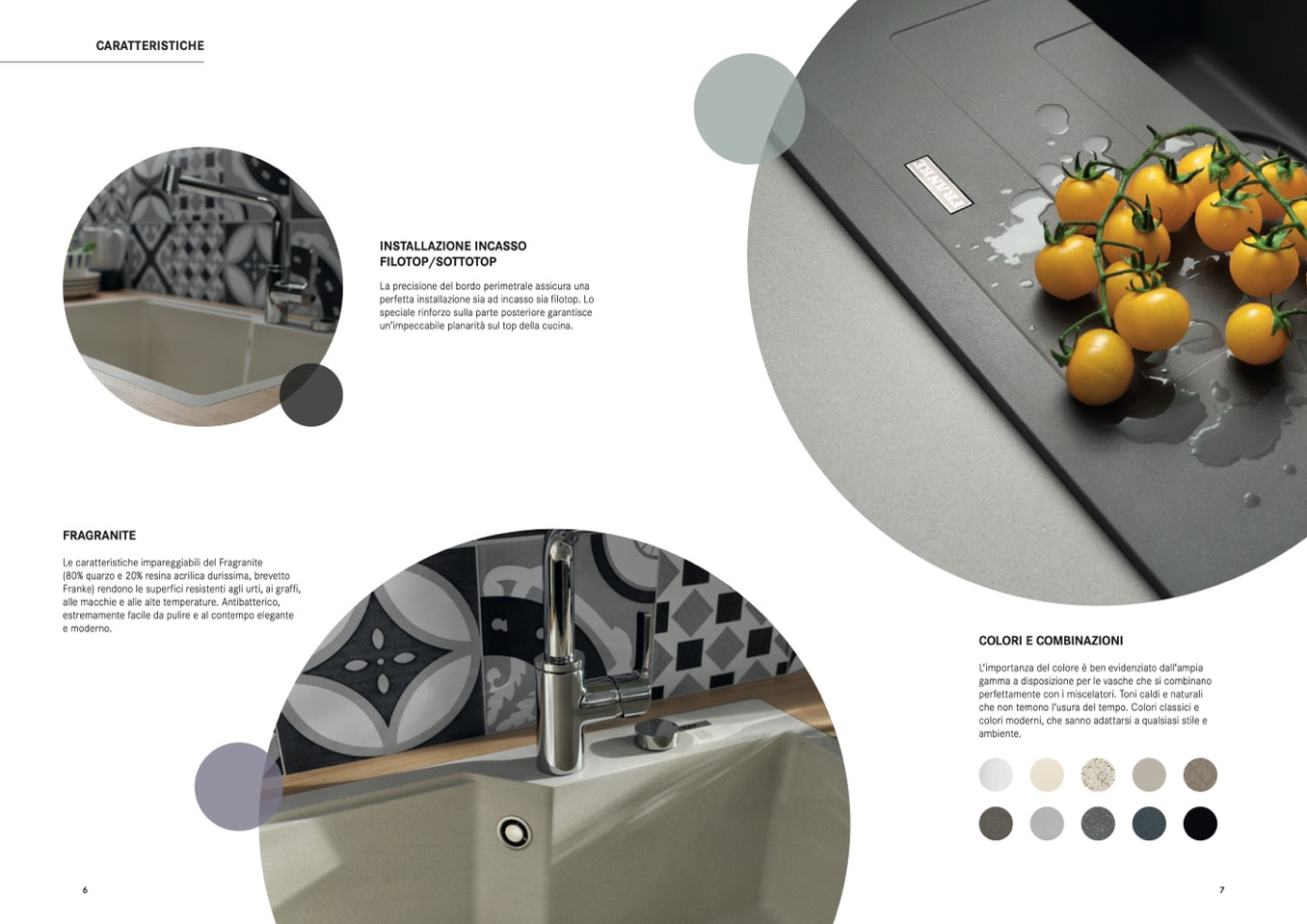 CARATTERISTICHE

INSTALLAZIONE INCASSO FILOTOP/SOTTOTOP

La precisione del bordo perimetrale assicura una perfetta installazione sia ad incasso sia filotop. Lo speciale rinforzo sulla parte posteriore garantisce un'impeccabile planarità sul top della cucina.

FRANKE

FRAGRANITE

Le caratteristiche impareggiabili del Fragranite (80% quarzo e 20% resina acrilica durissima, brevetto Franke) rendono le superfici resistenti agli urti, ai graffi, alle macchie e alle alte temperature. Antibatterico, estremamente facile da pulire e al contempo elegante e moderno.

COLORI E COMBINAZIONI

L'importanza del colore è ben evidenziato dall'ampia gamma a disposizione per le vasche che si combinano perfettamente con i miscelatori. Toni caldi e naturali che non temono l'usura del tempo. Colori classici e colori moderni, che sanno adattarsi a qualsiasi stile e ambiente.

6

7